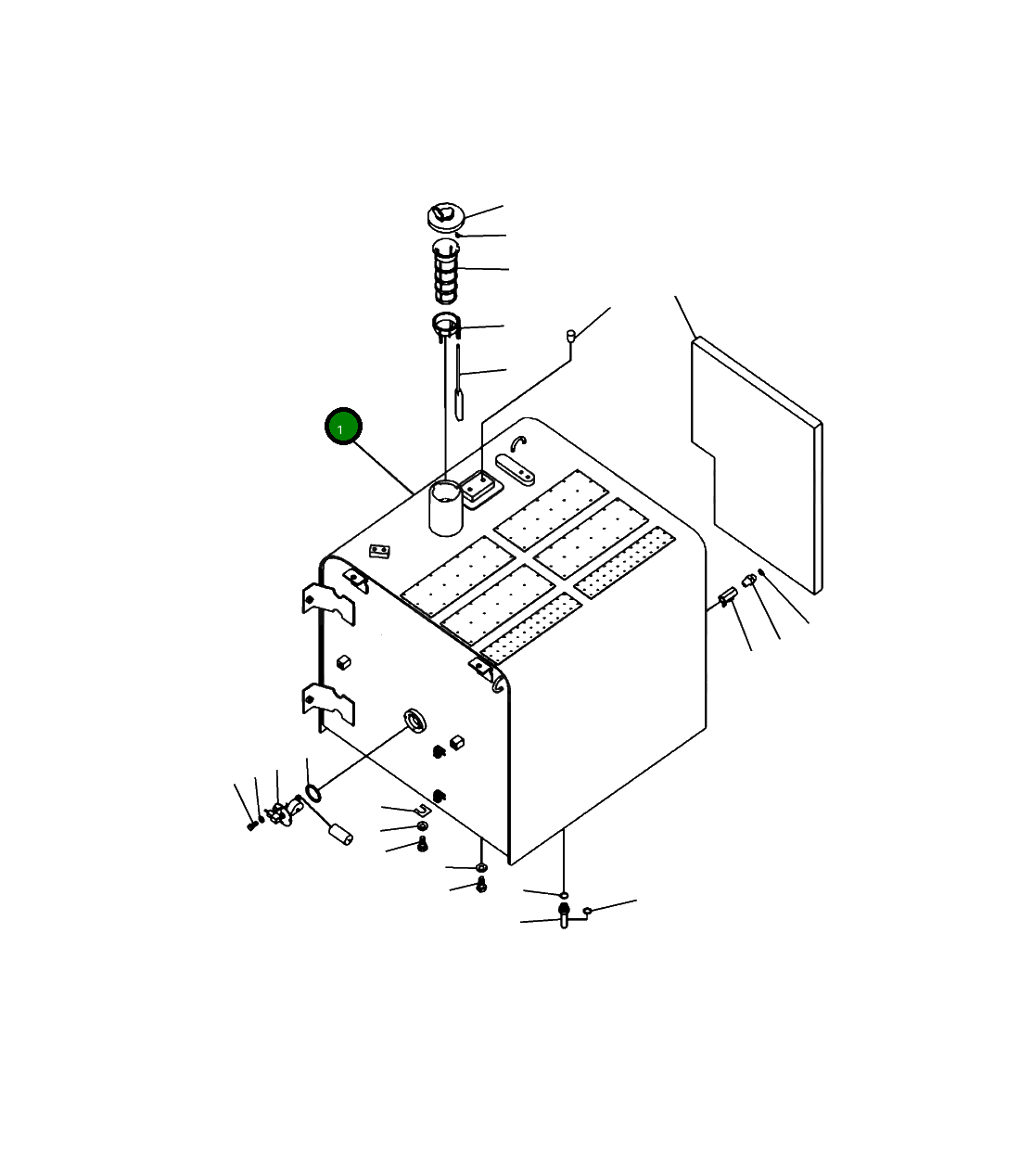 1