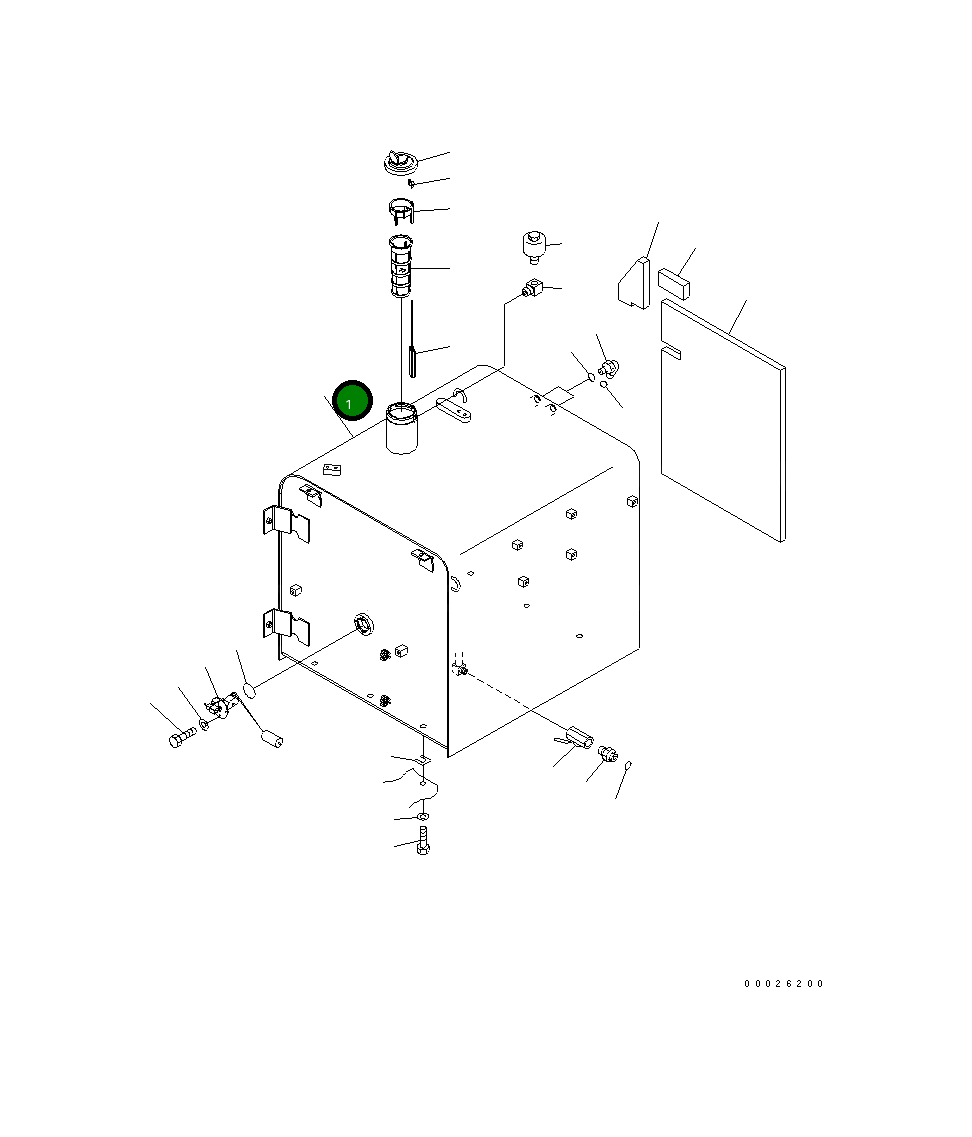 1

00026200