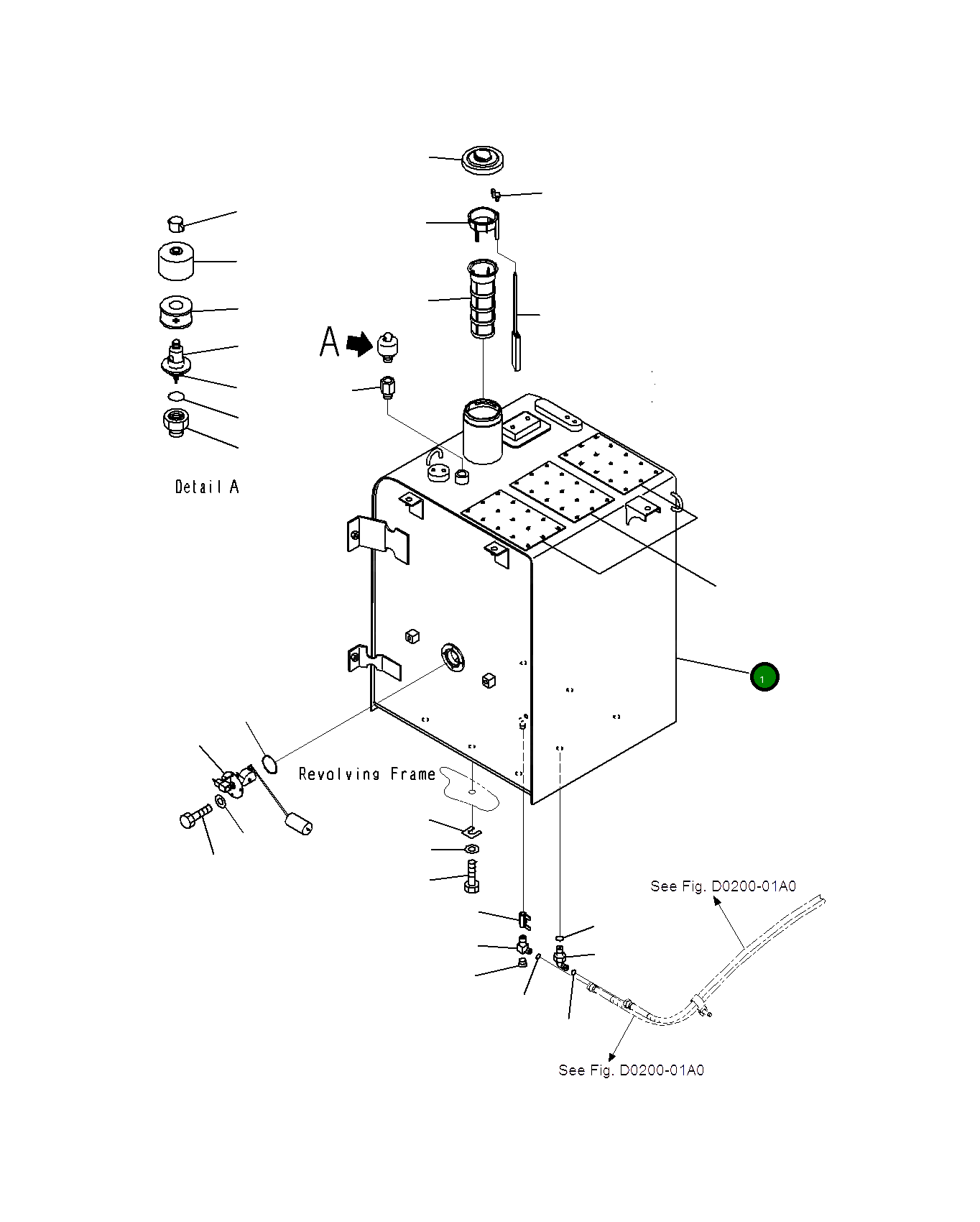 A

Detail A

1

Revolving Frame

See Fig. D0200-01A0

See Fig. D0200-01A0