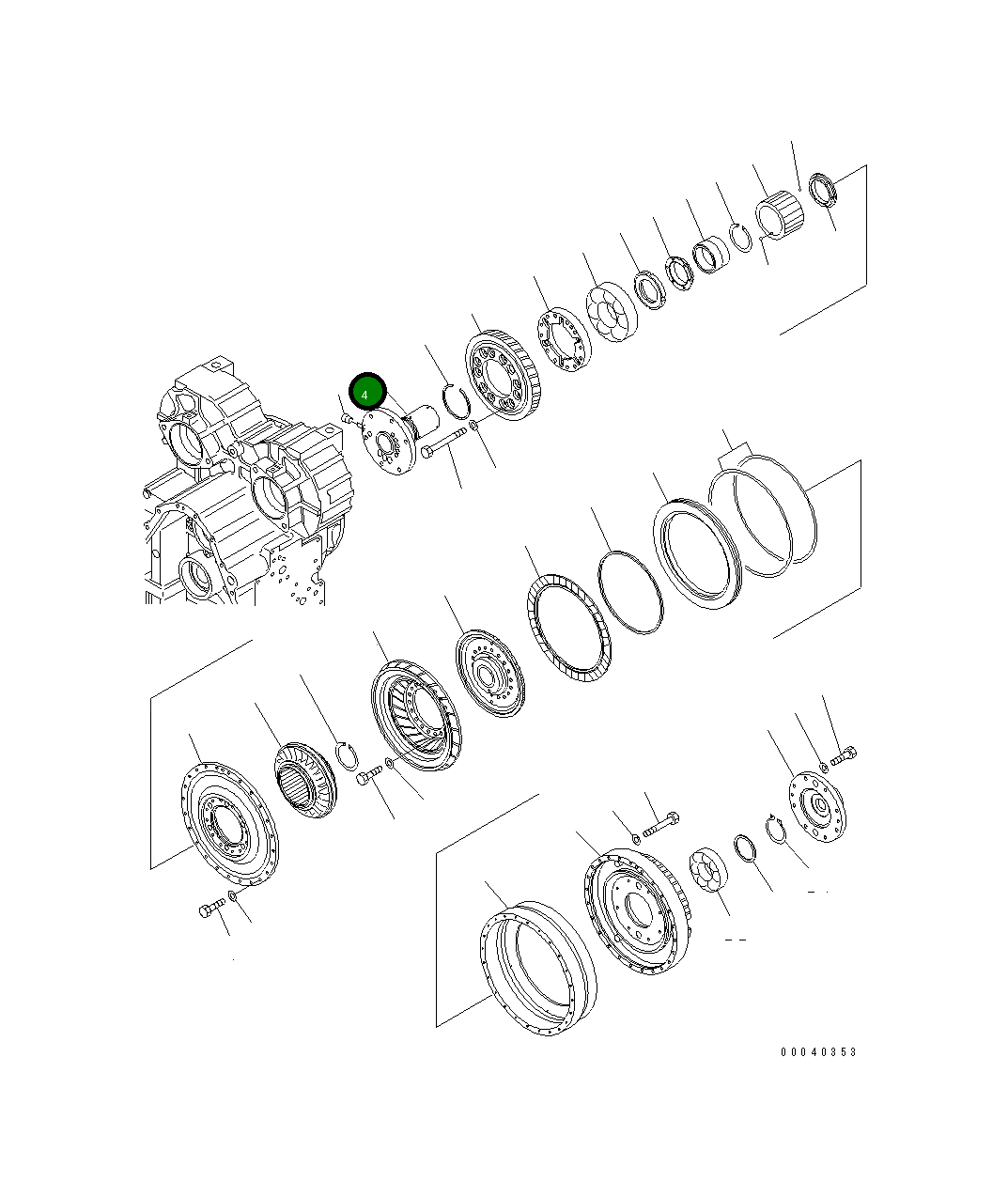 4

00040353