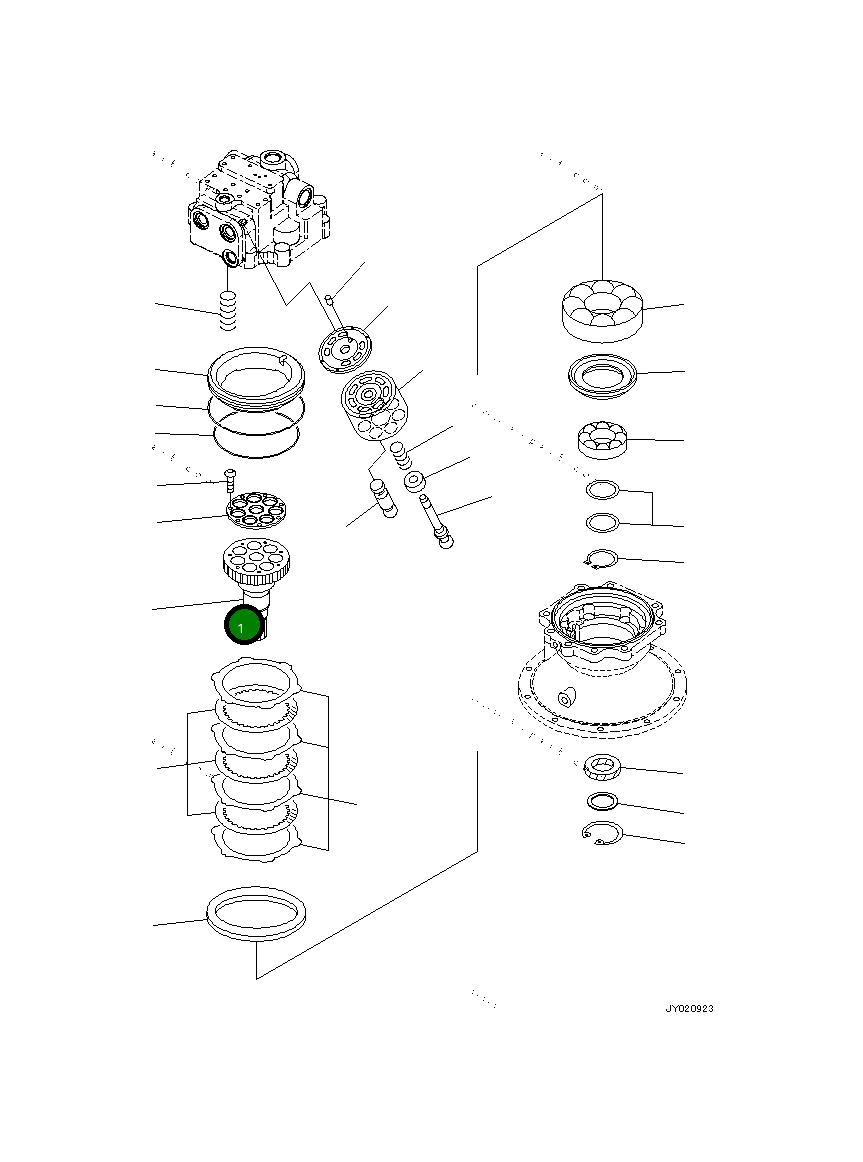 1

JY020923