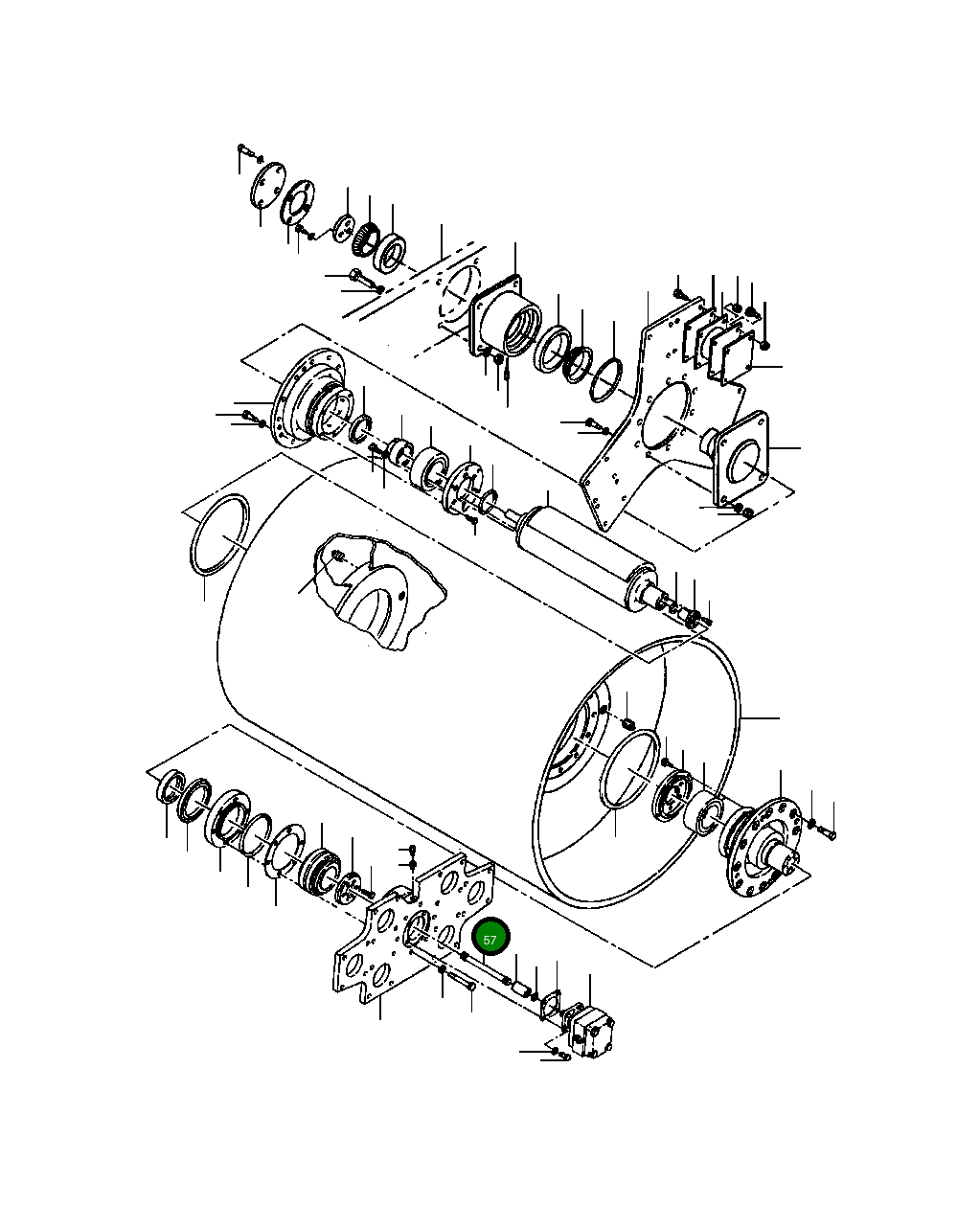 57