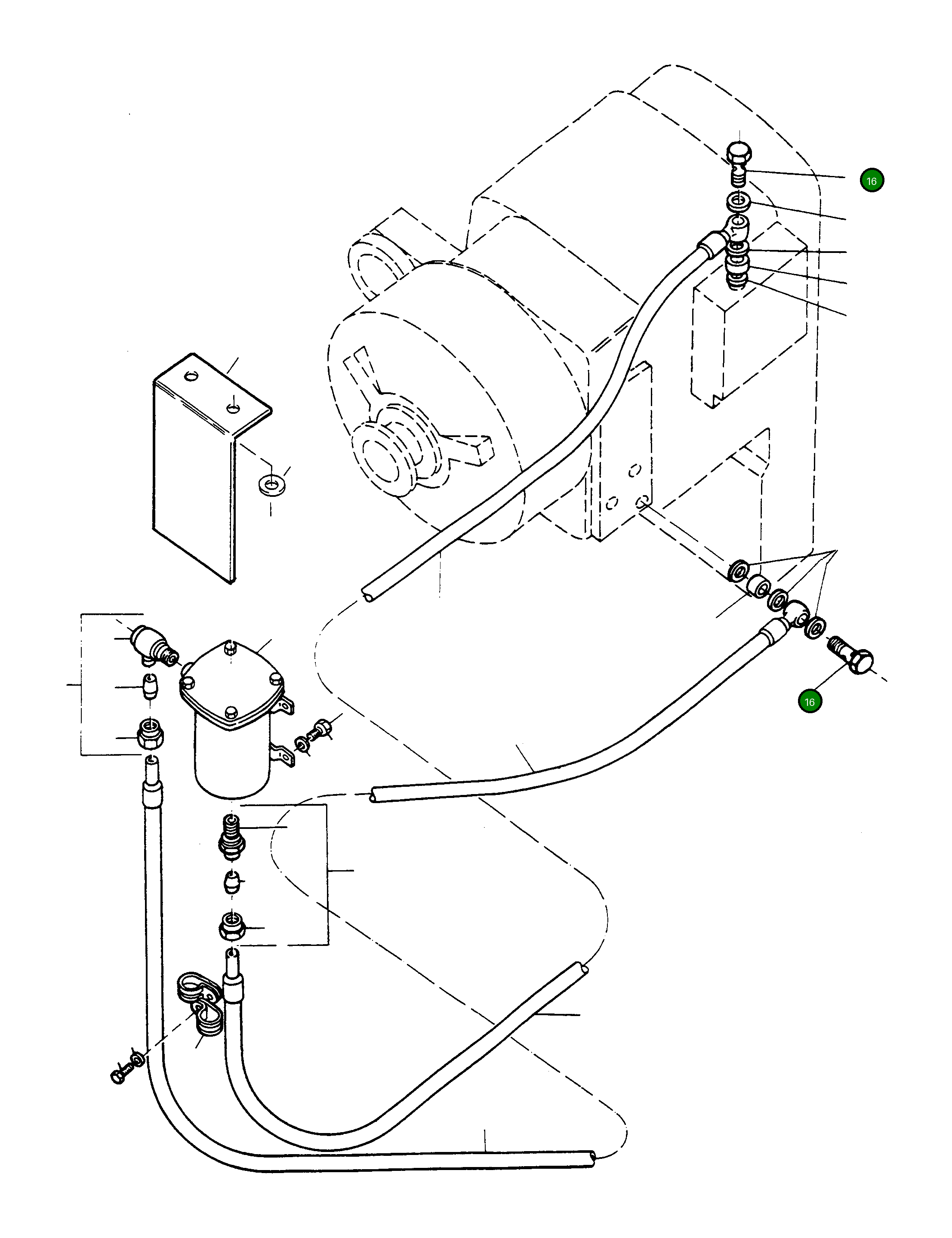 16

16