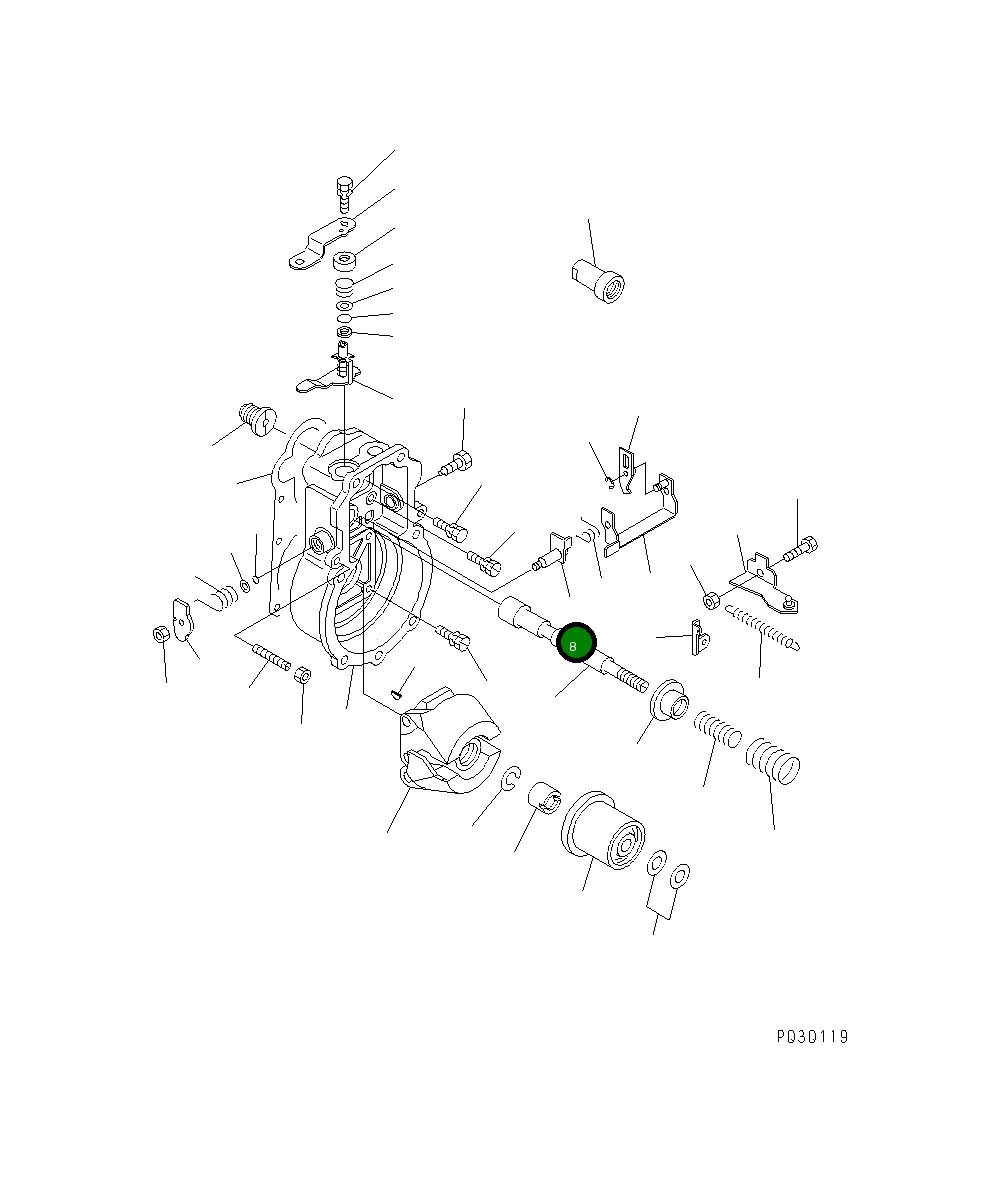 8

P030119