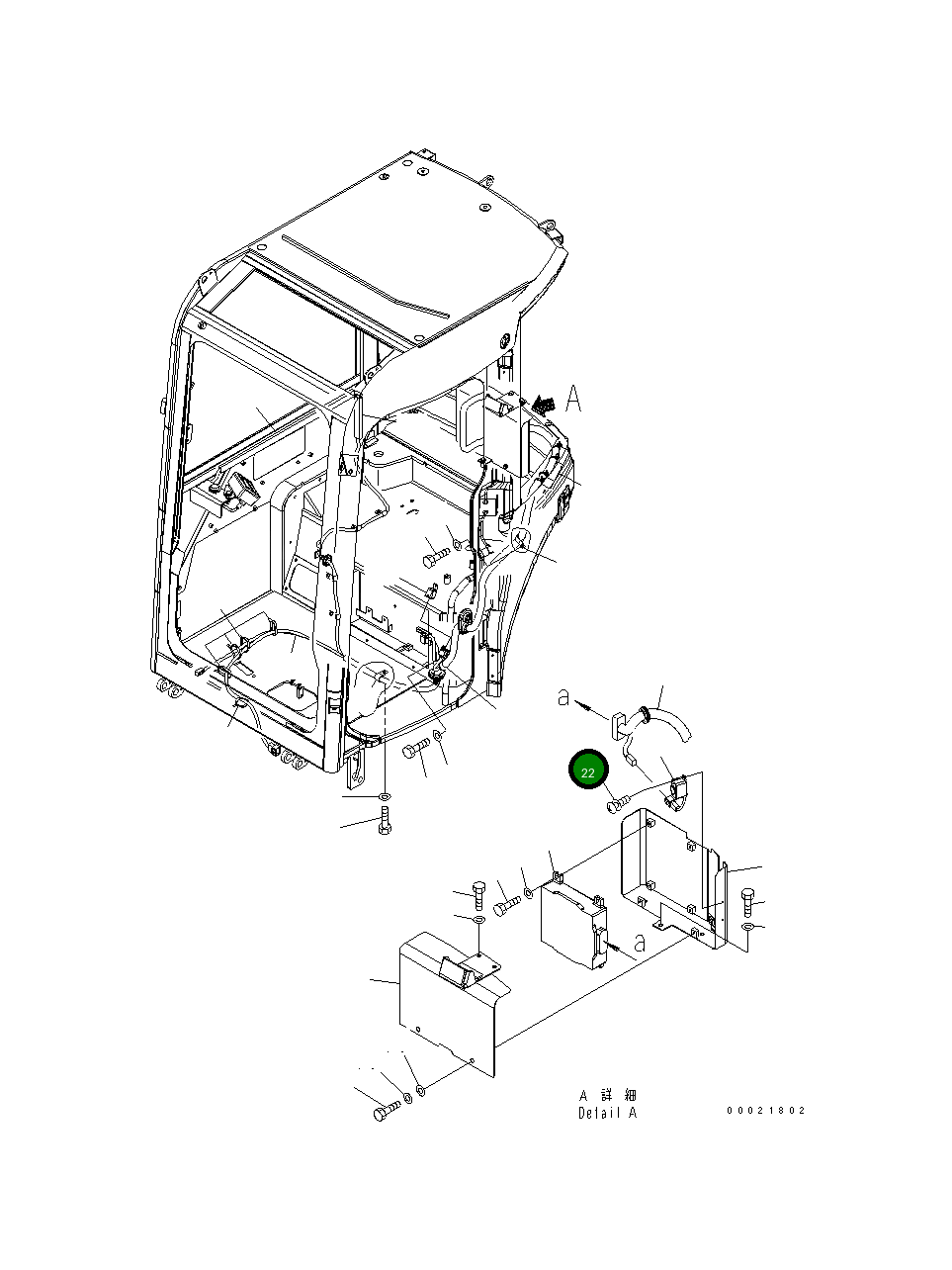 A

a

22

a

A 詳 細
Detail A

00021802