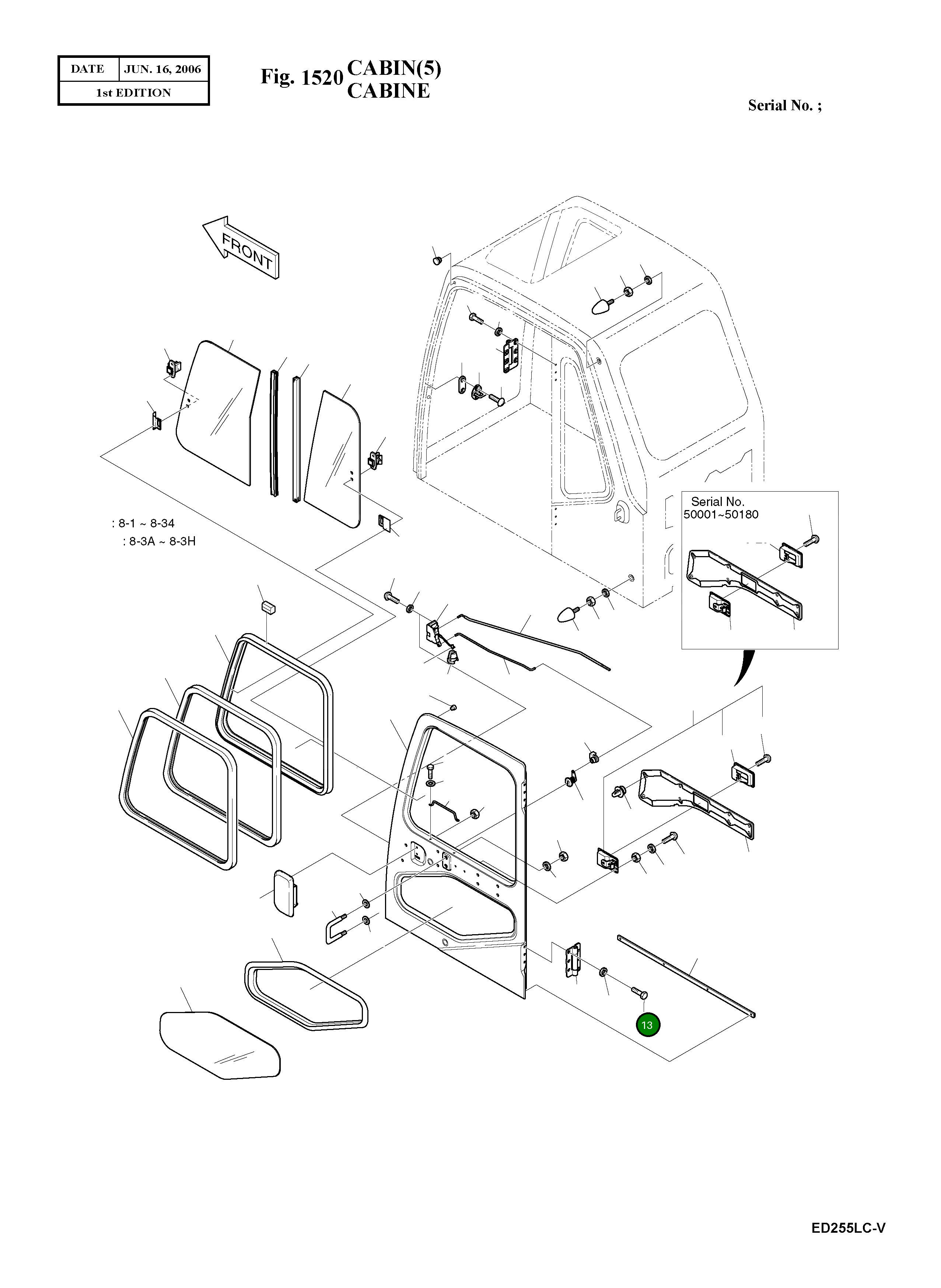 | DATE | JUN. 16, 2006 |
|---|---|
| 1st EDITION | |

Fig. 1520 CABIN(5) CABINE

Serial No. ;

FRONT

: 8-1 ~ 8-34
: 8-3A ~ 8-3H

Serial No.
50001~50180

13

ED255LC-V