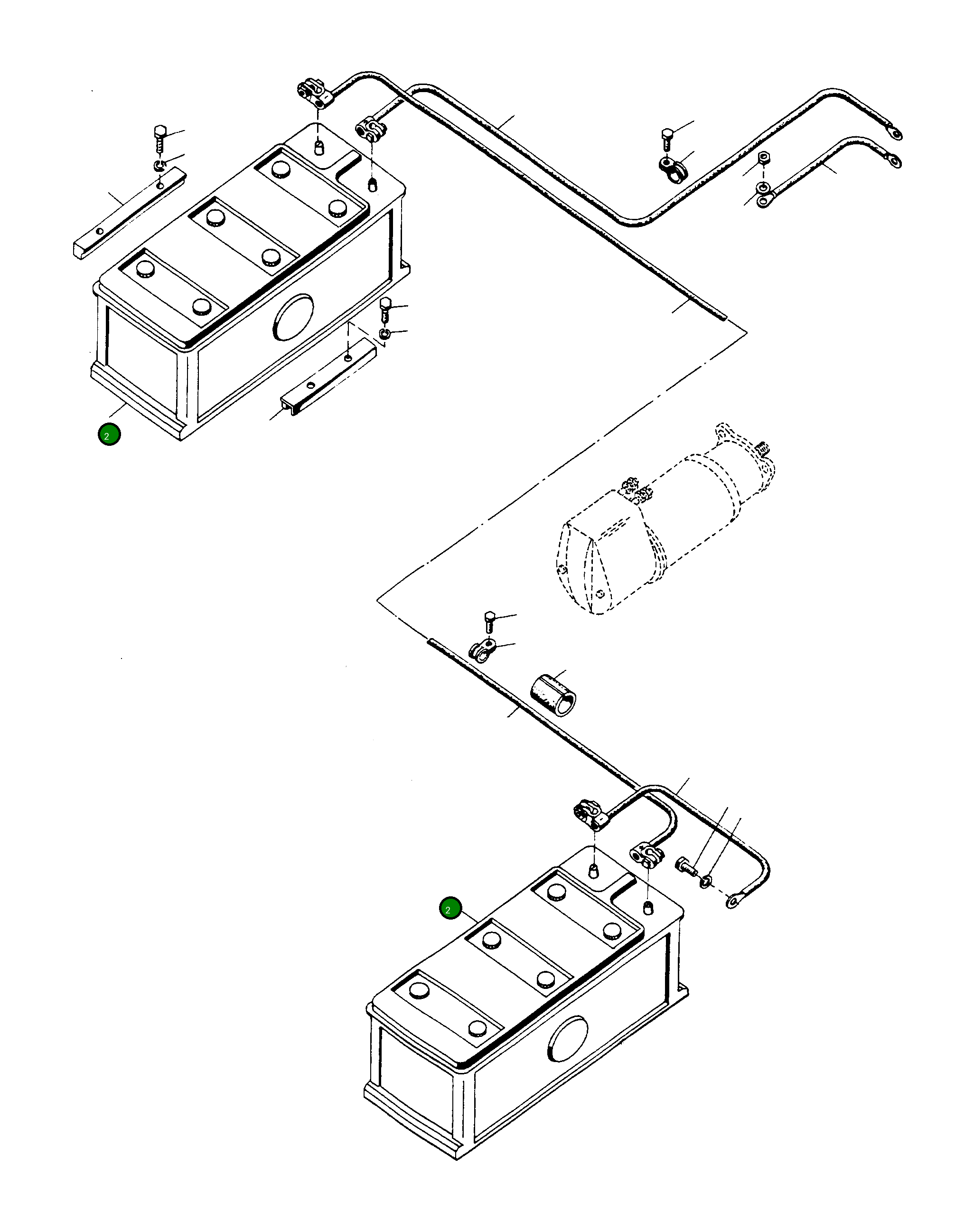 2

2