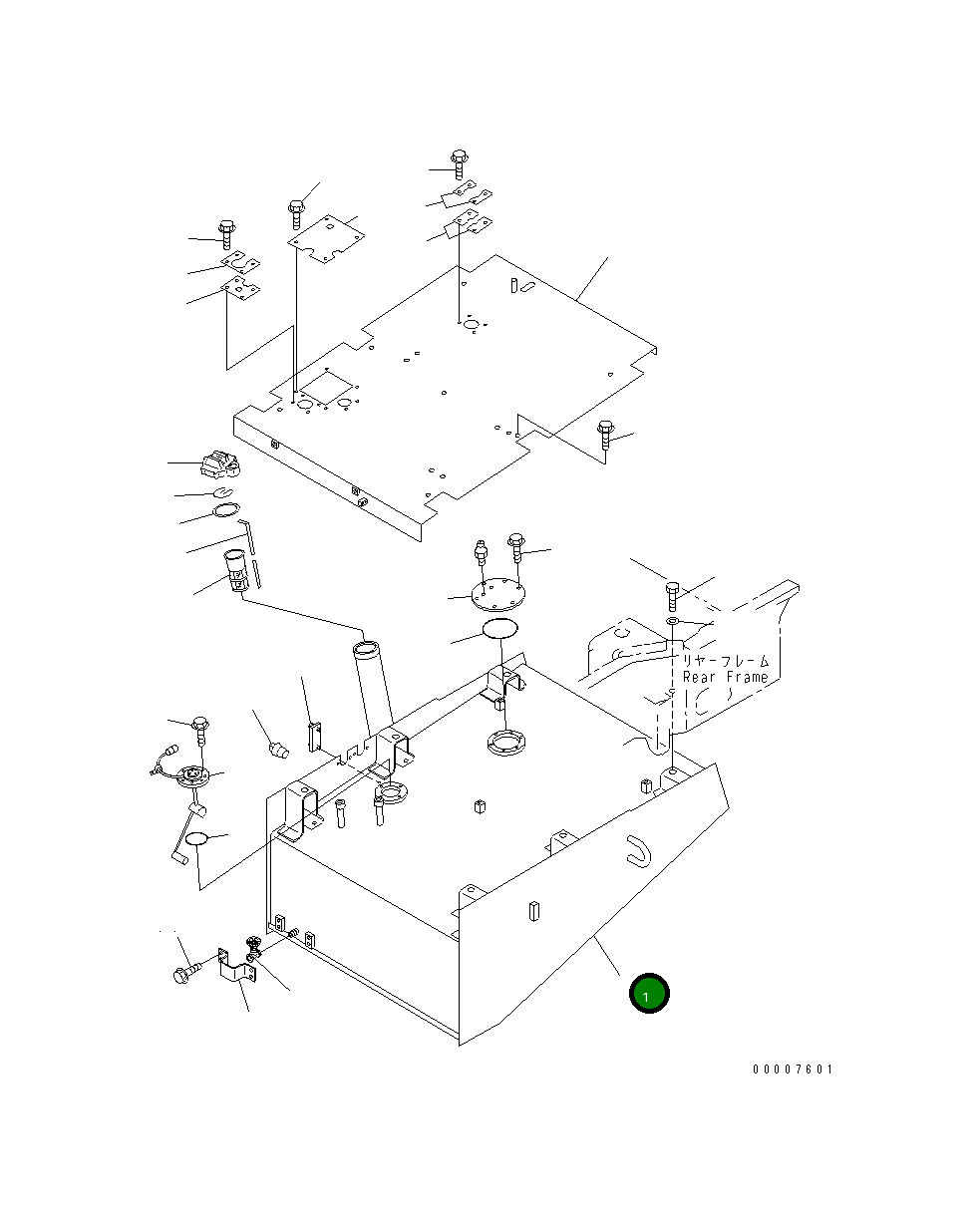 リヤーフレーム
Rear Frame

1

00007601