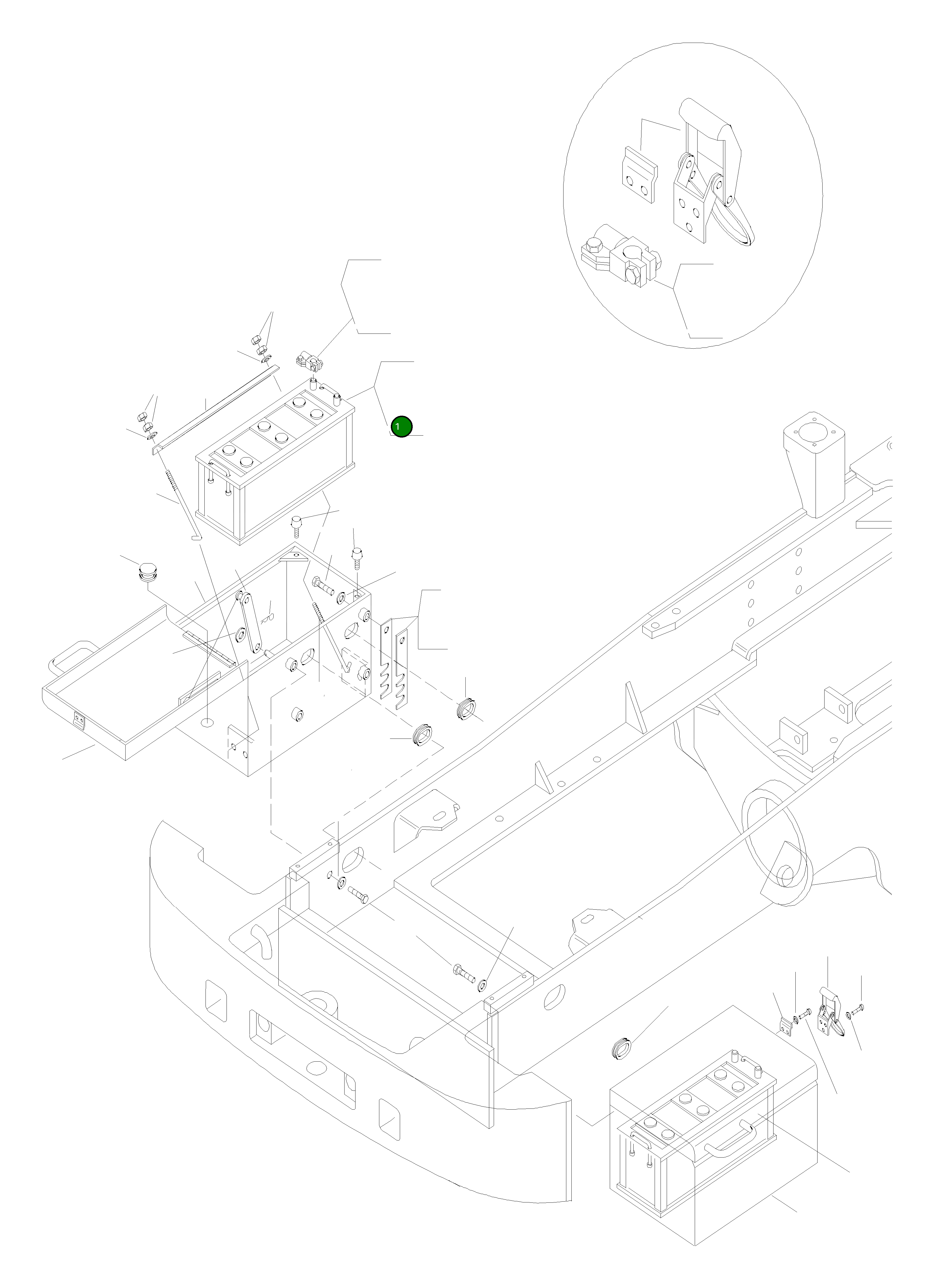 1