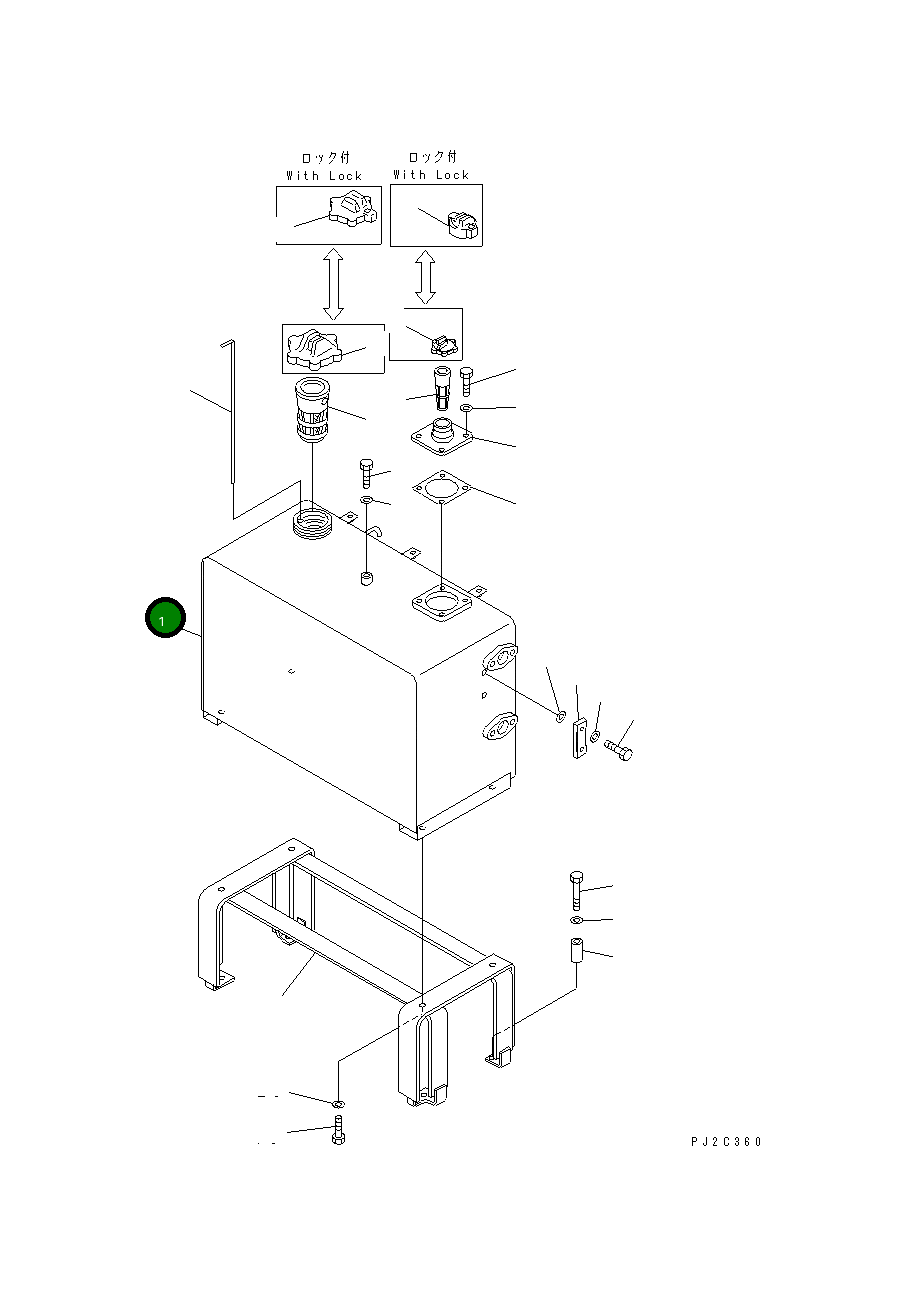 ロック付
With Lock

ロック付
With Lock

1

PJ2C360