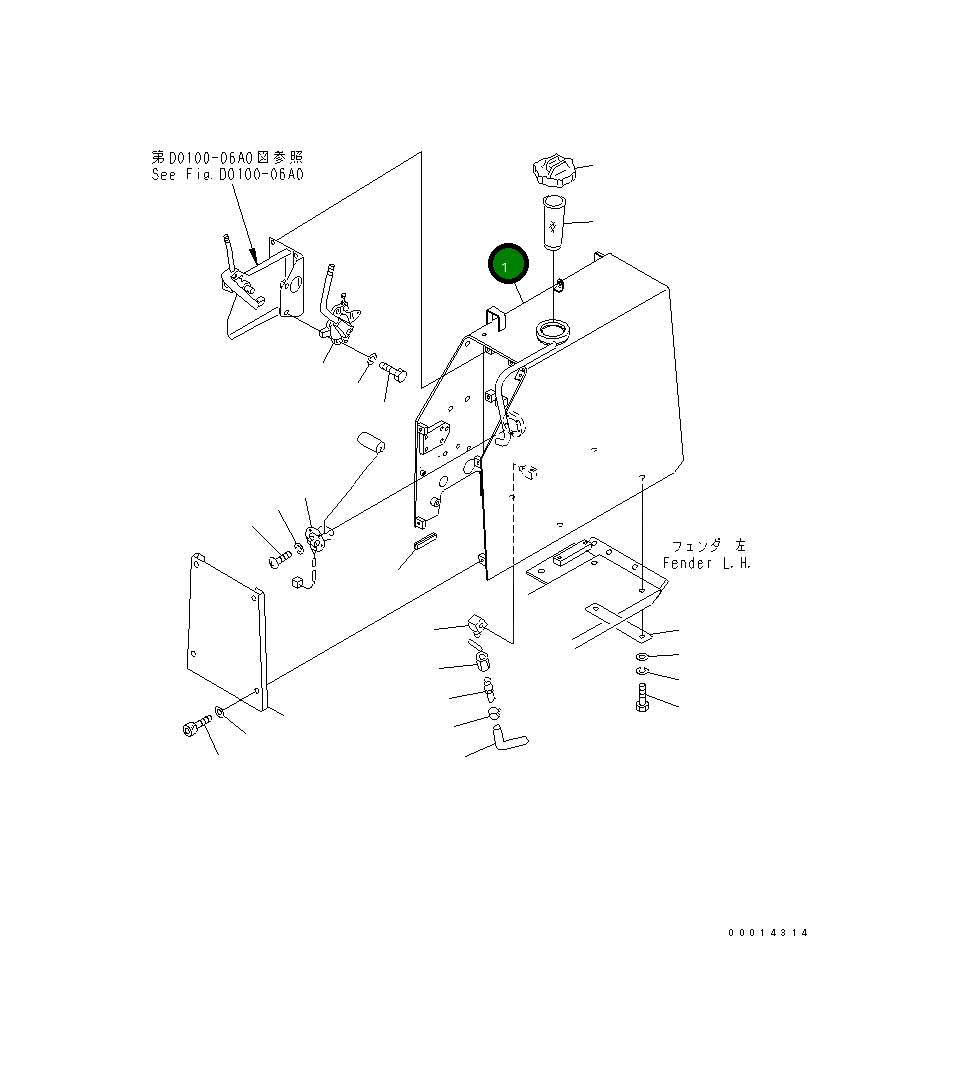 第D0100-06A0図参照
See Fig.D0100-06A0

1

フェンダ 左
Fender L.H.

00014314