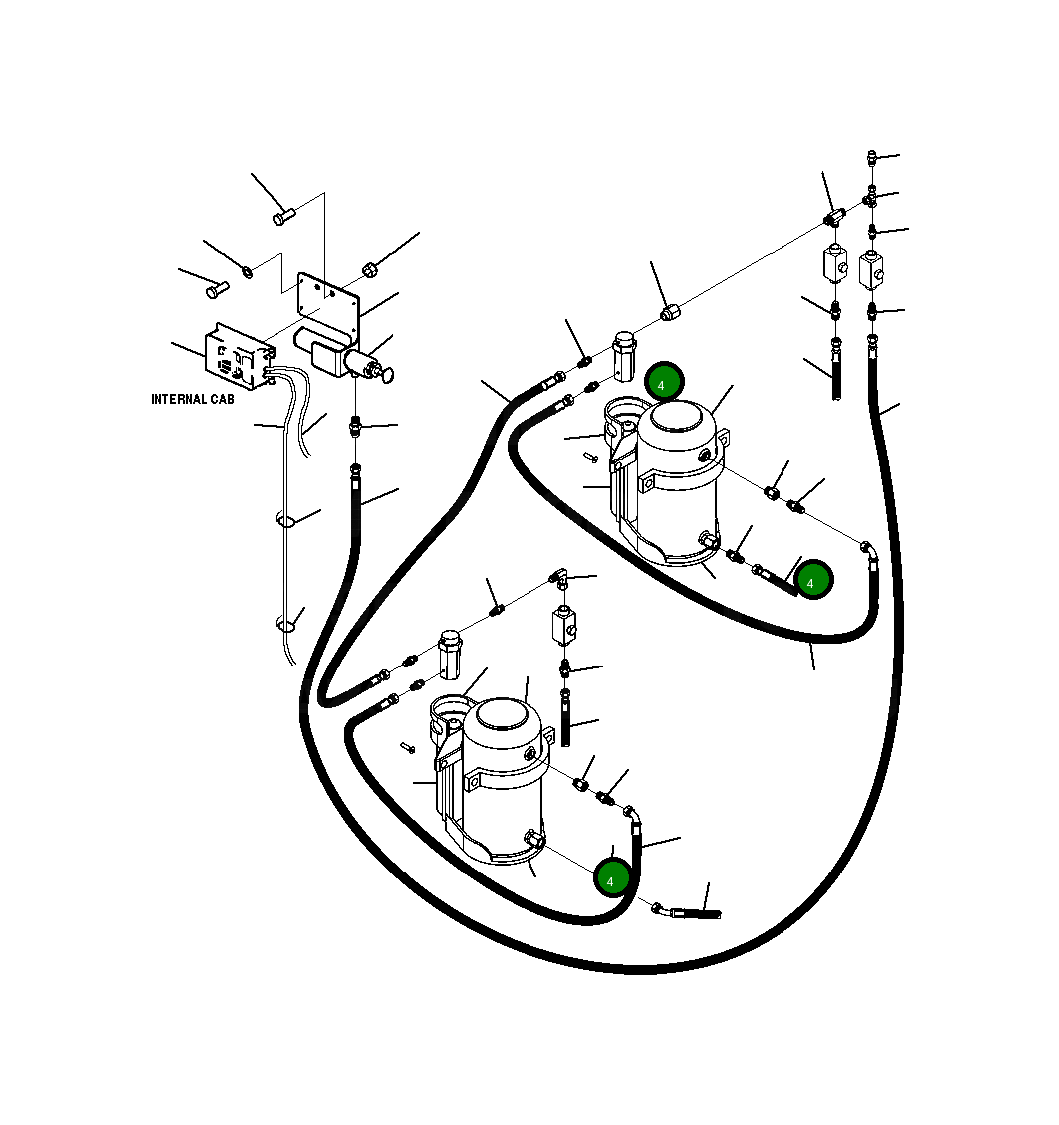 INTERNAL CAB

4

4

4