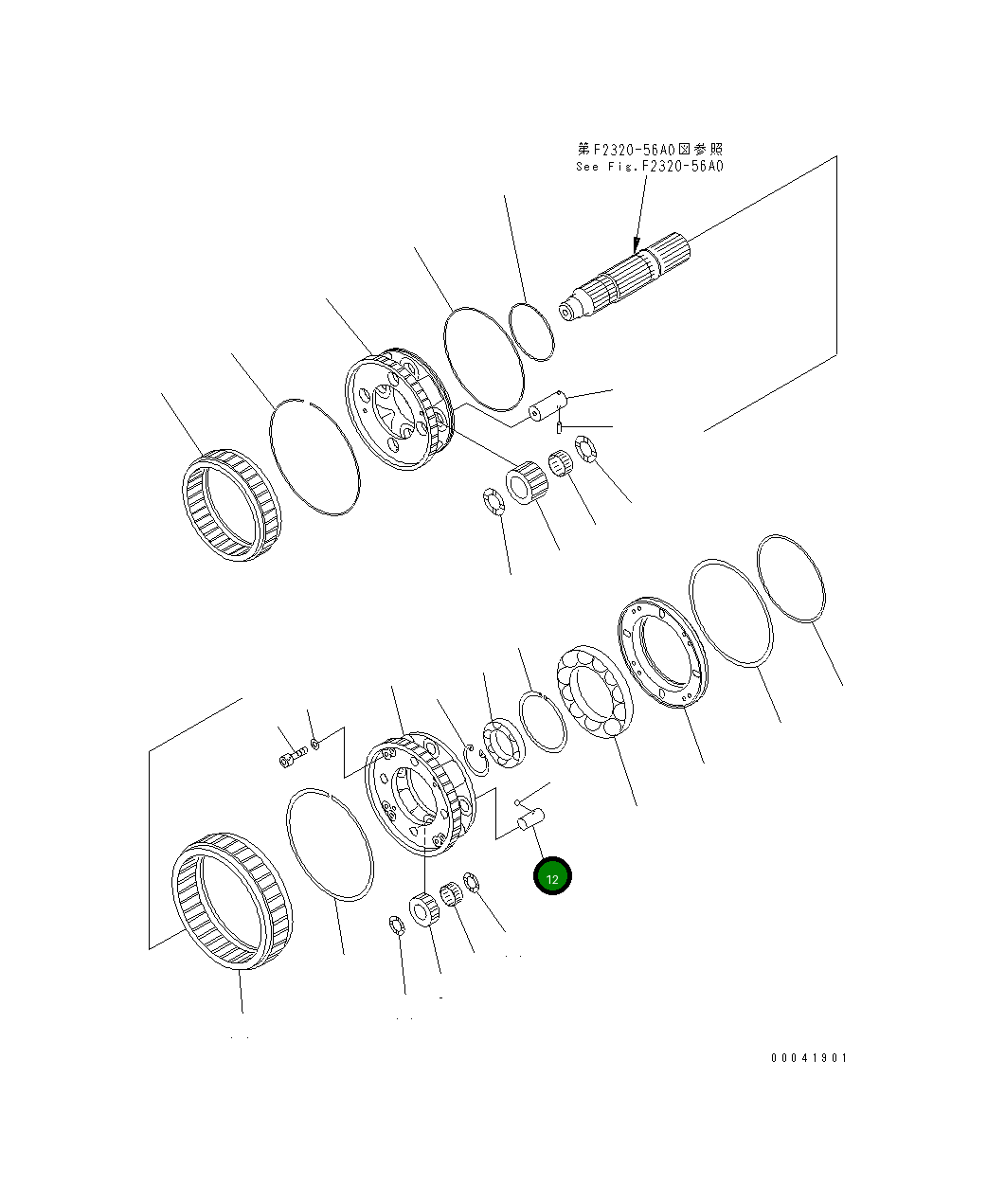 第F2320-56A0図参照
See Fig.F2320-56A0

12

00041901