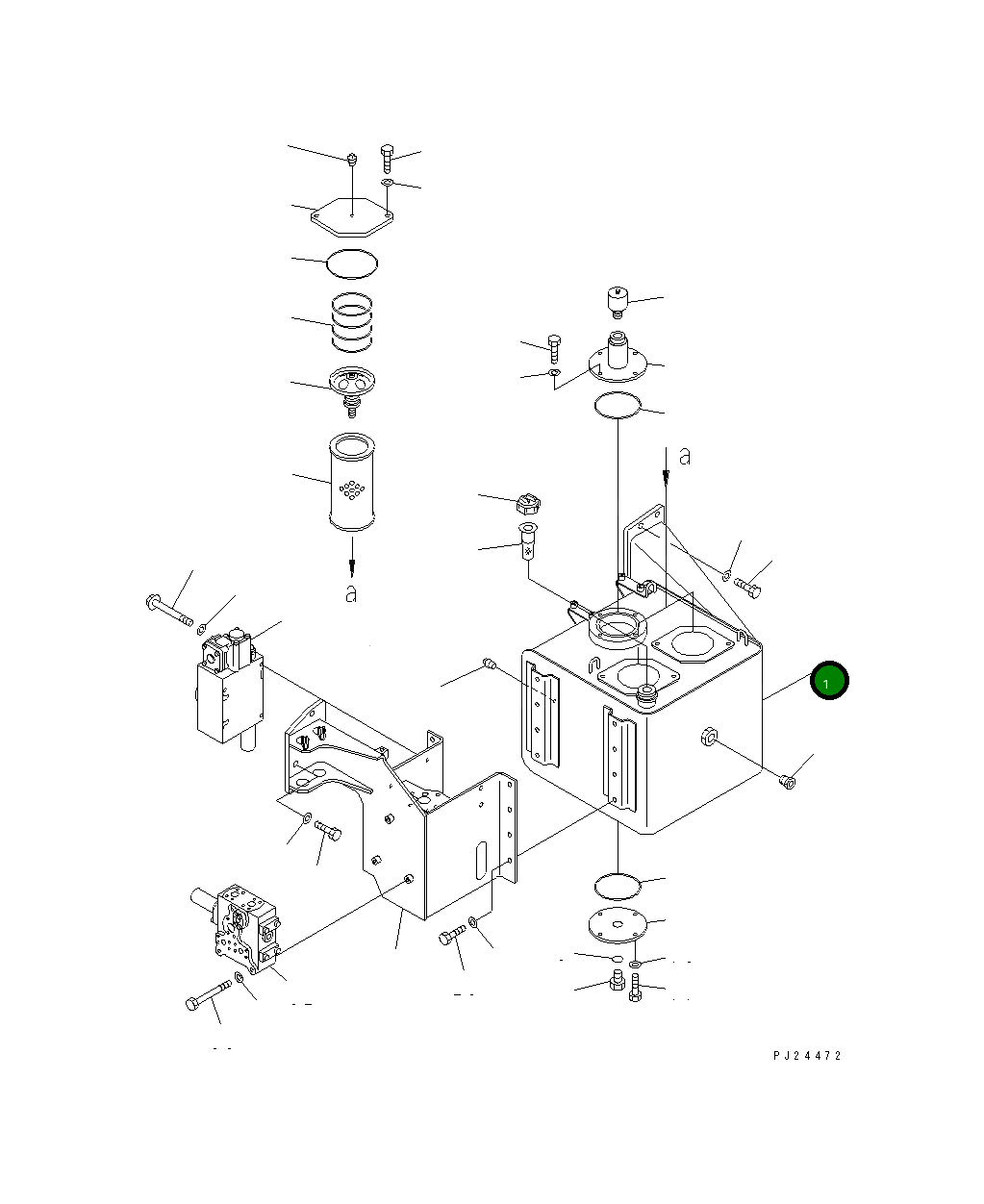 a

a

1

PJ24472