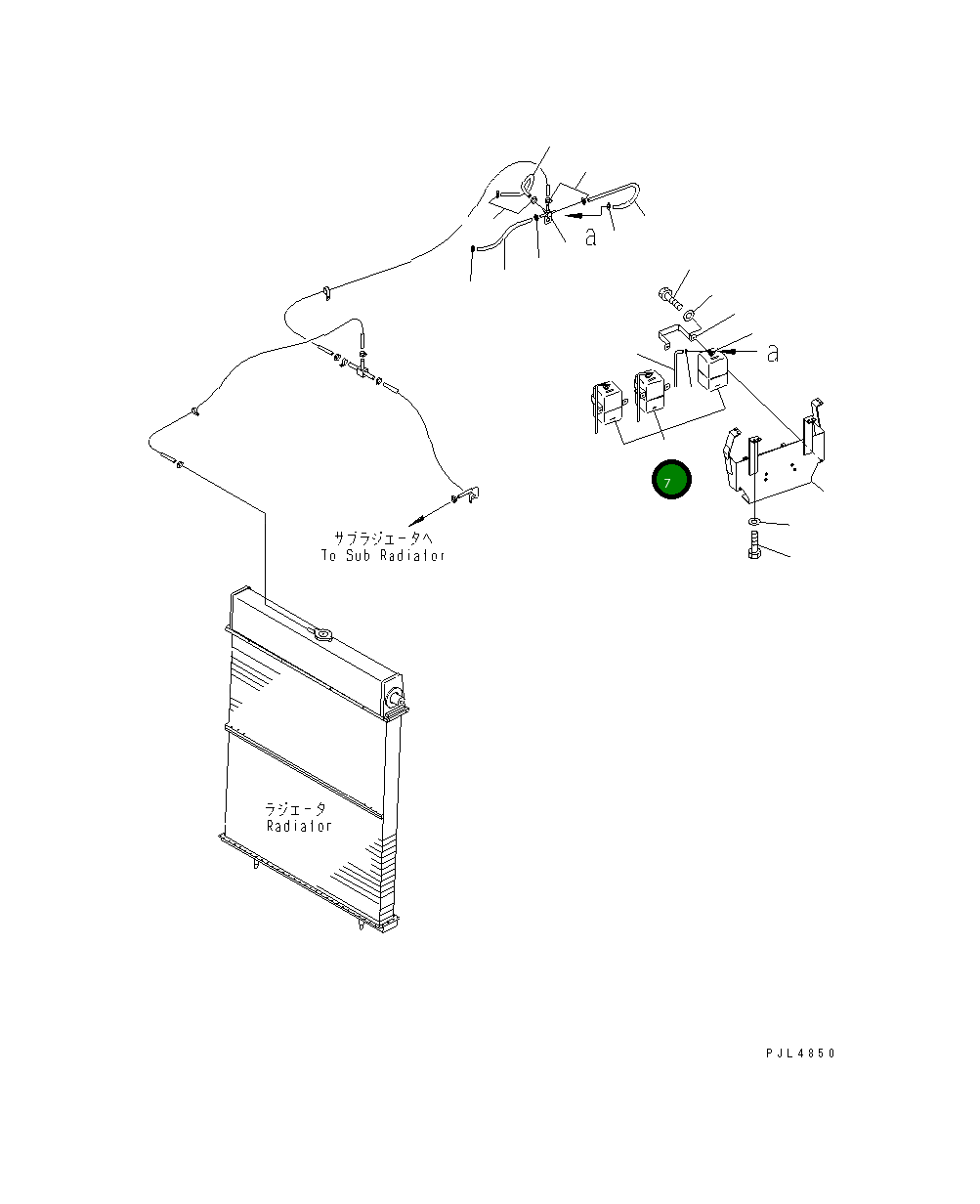 a

a

7

サブラジエータへ
To Sub Radiator

ラジエータ
Radiator

PJL4850