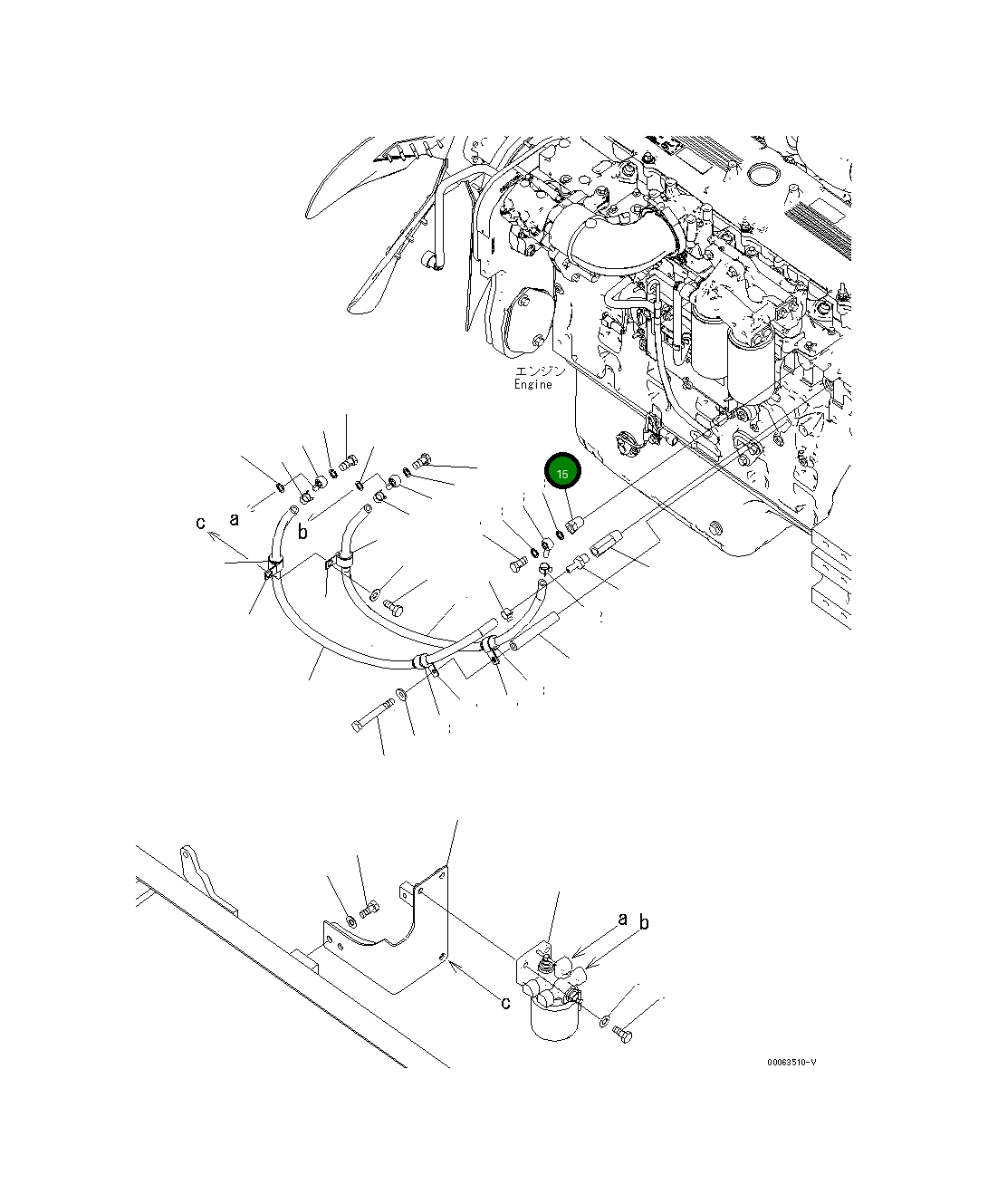 エンジン
Engine

15

c
a
b

a
b
c

00063510-V