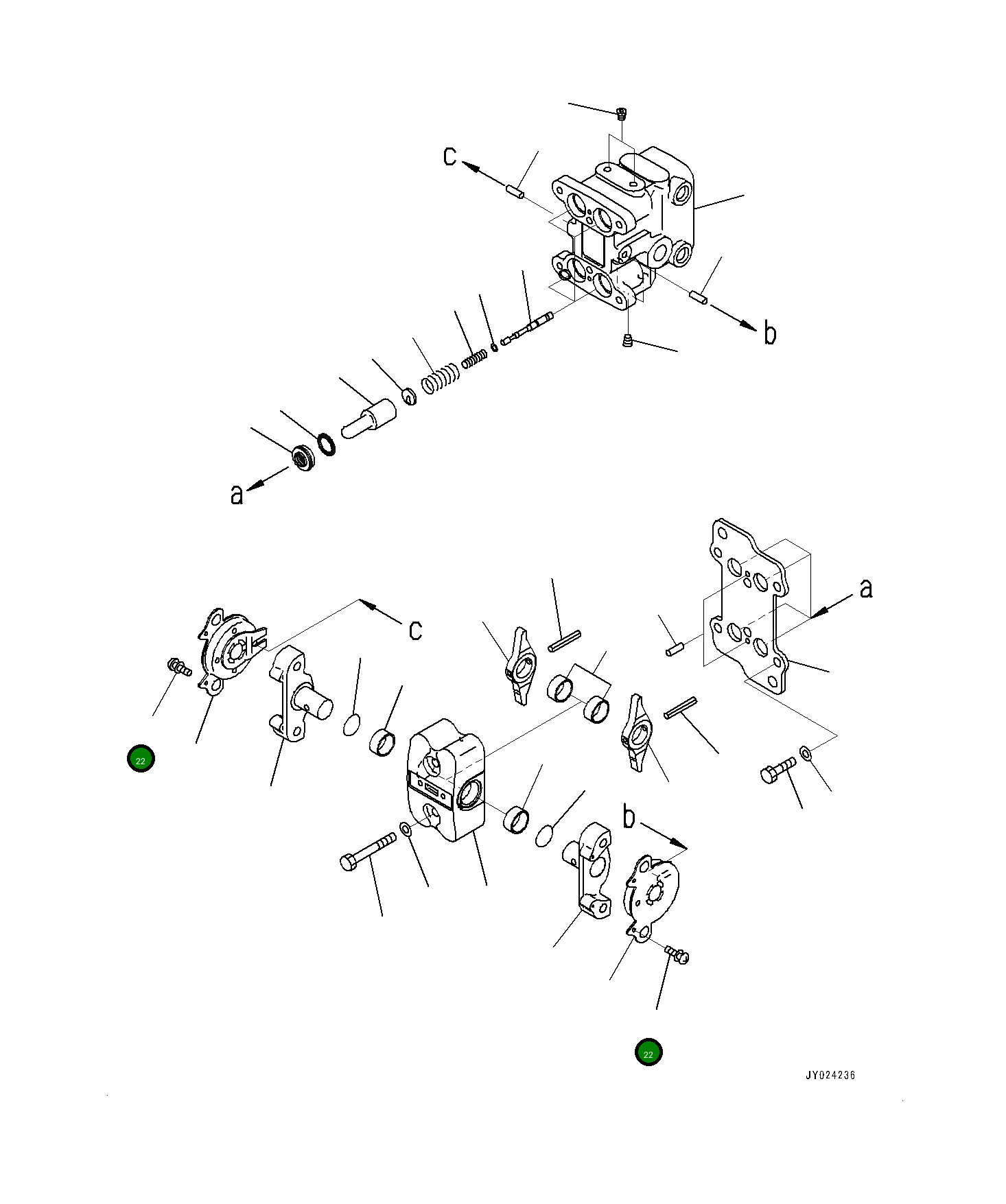 c

b

a

a

c

22

b

22

JY024236