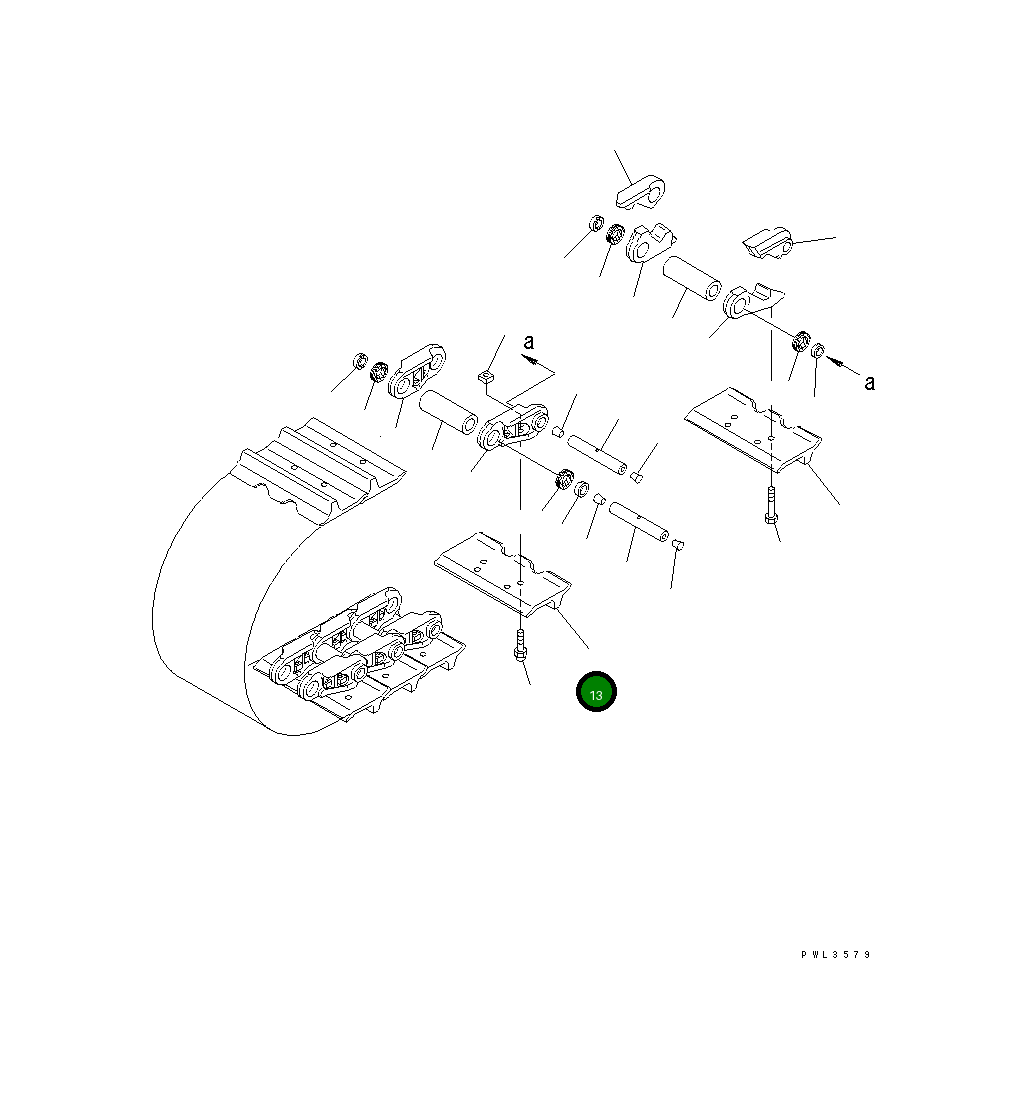 a
a
13
PWL3579