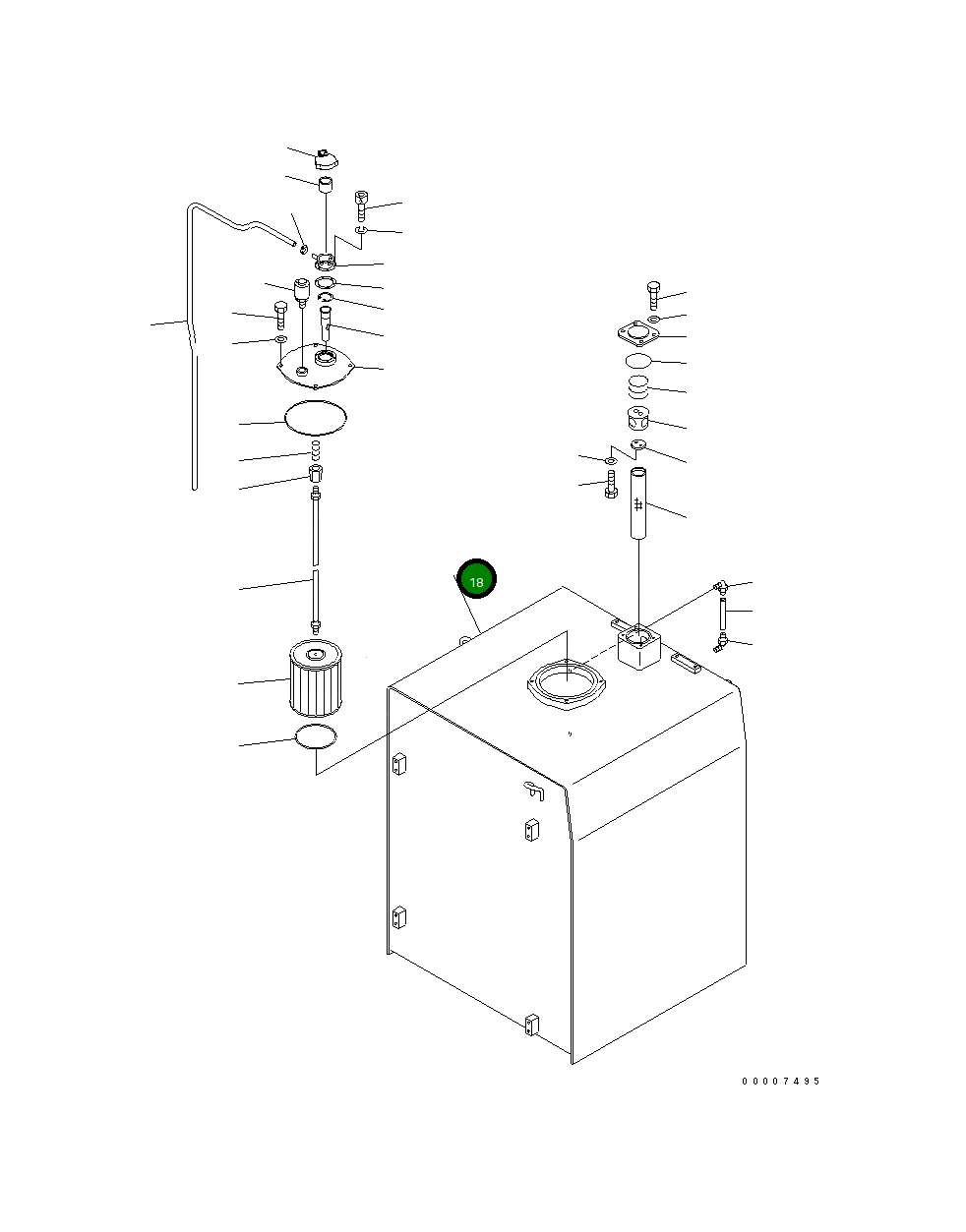 18

00007495