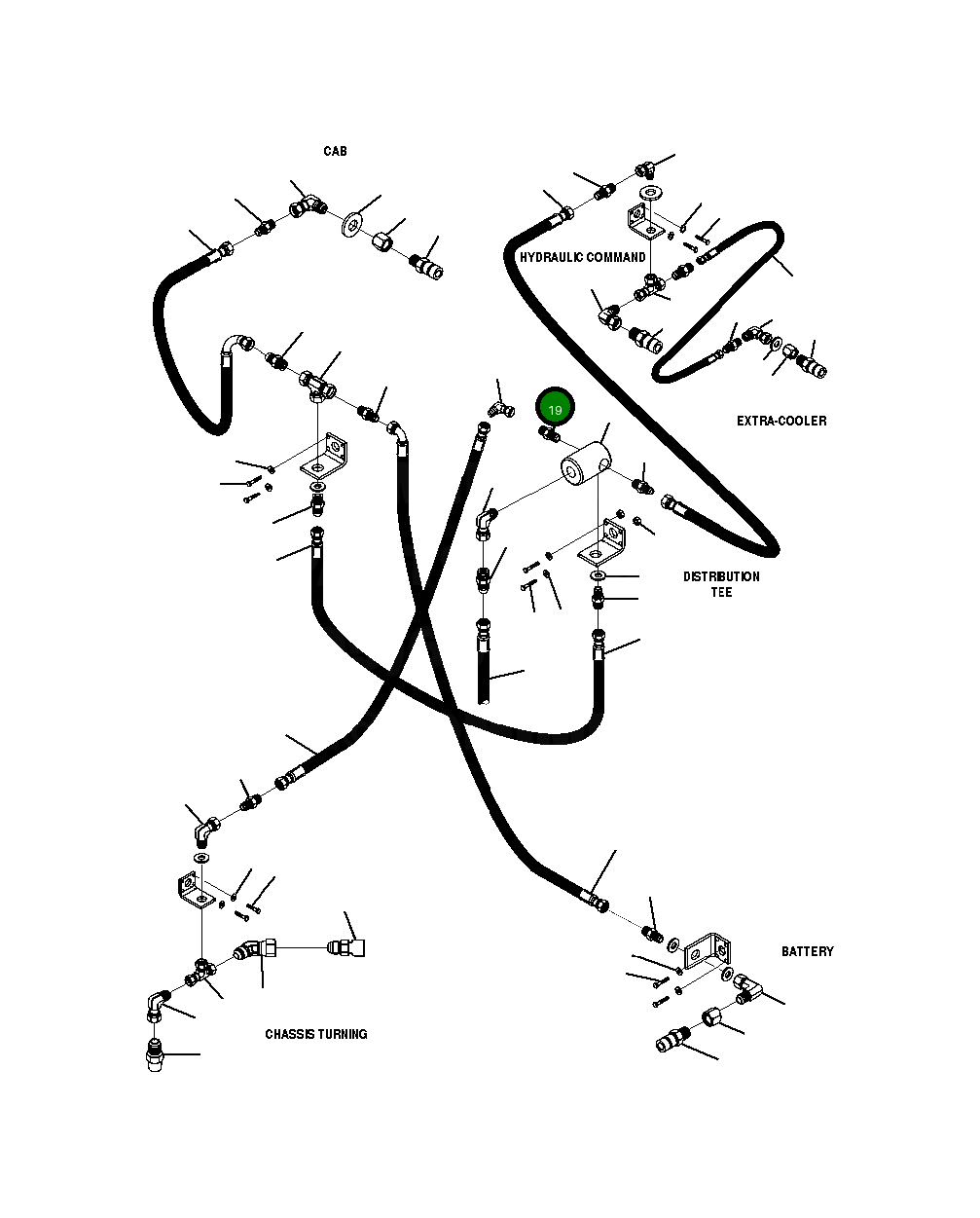 CAB

HYDRAULIC COMMAND

19

EXTRA-COOLER

DISTRIBUTION TEE

BATTERY

CHASSIS TURNING