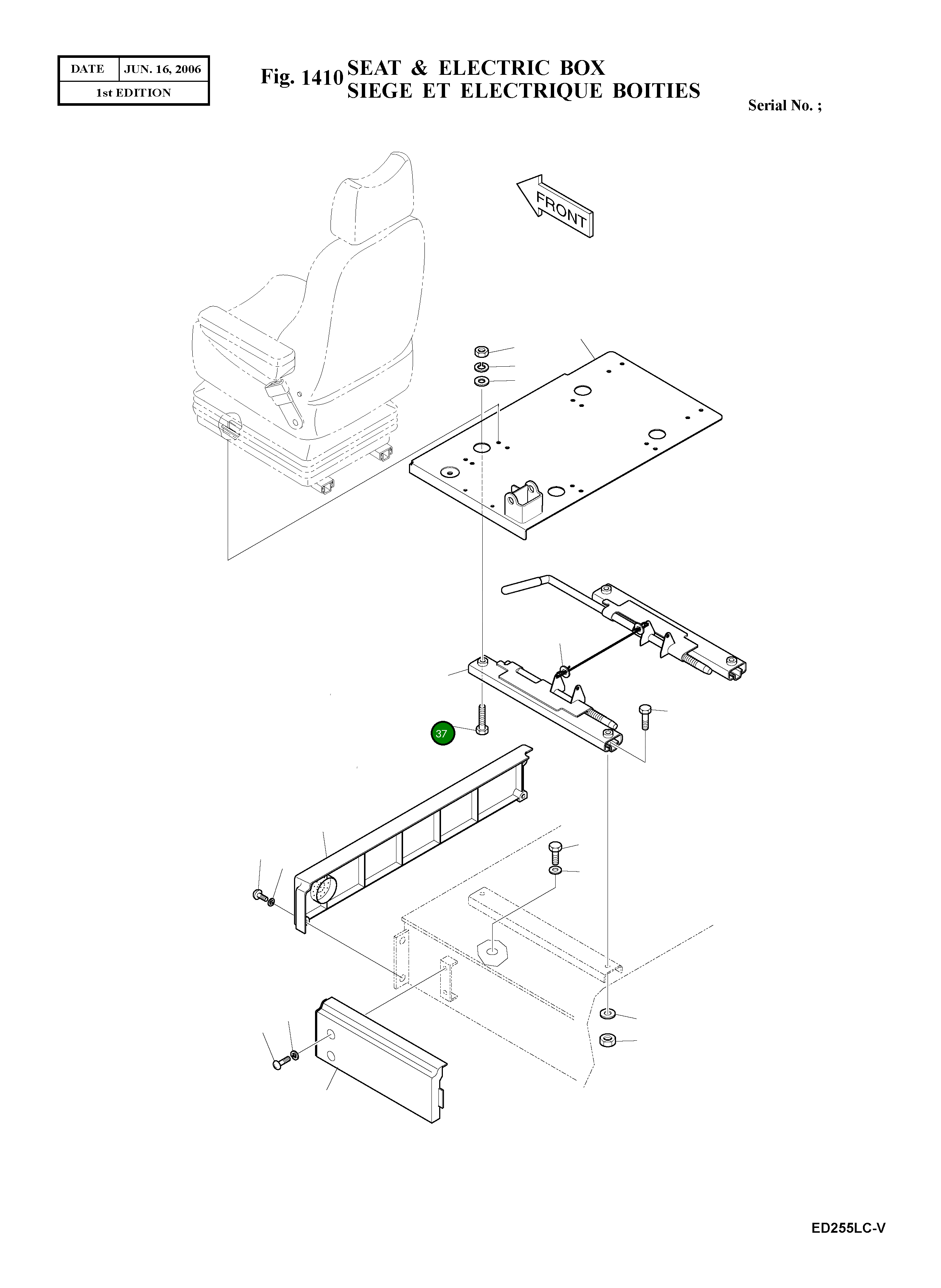 | DATE | JUN. 16, 2006 |
|---|---|
| 1st EDITION | |

Fig. 1410 SEAT & ELECTRIC BOX
SIEGE ET ELECTRIQUE BOITIES

Serial No. ;

FRONT

37

ED255LC-V