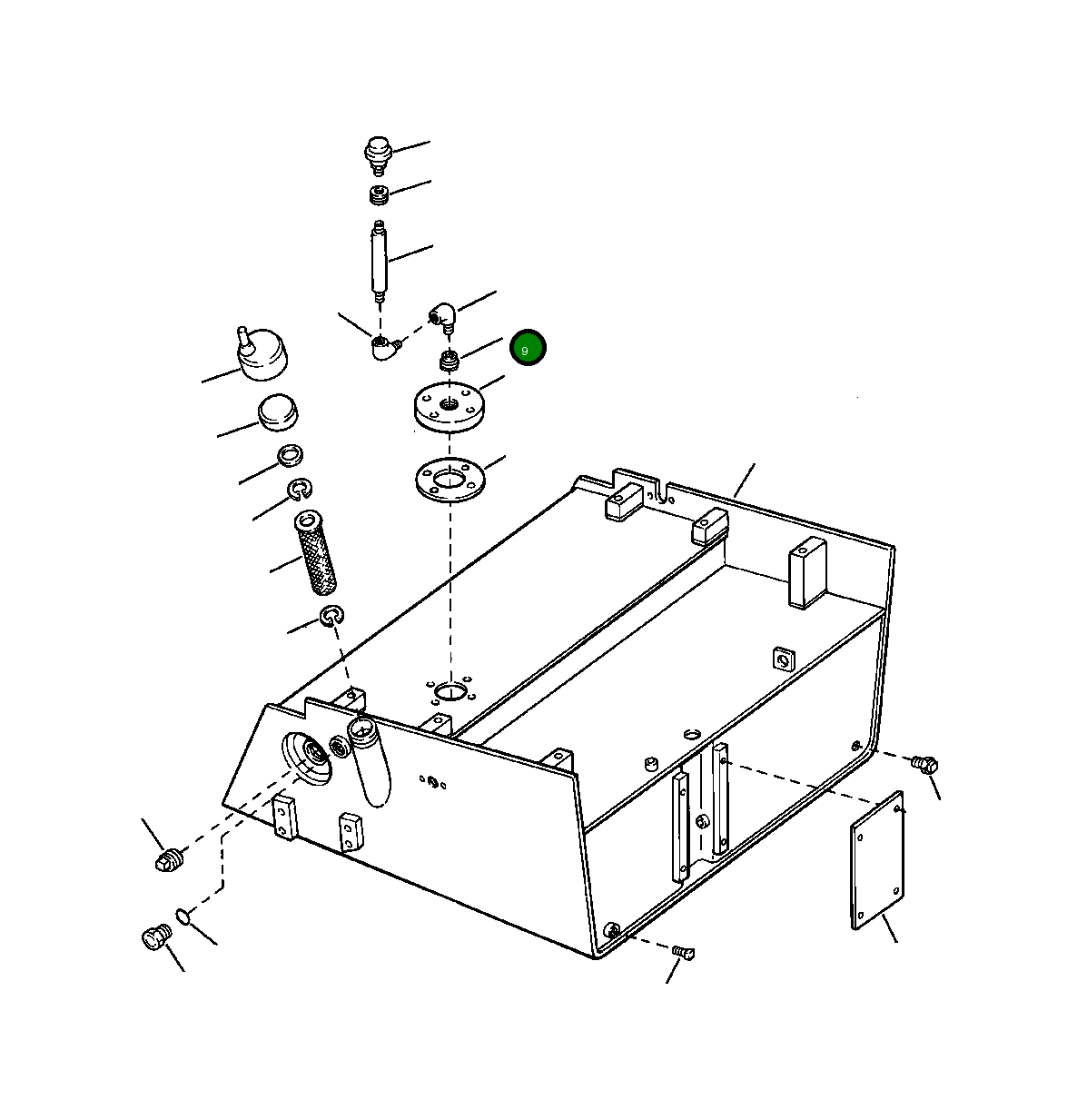 9