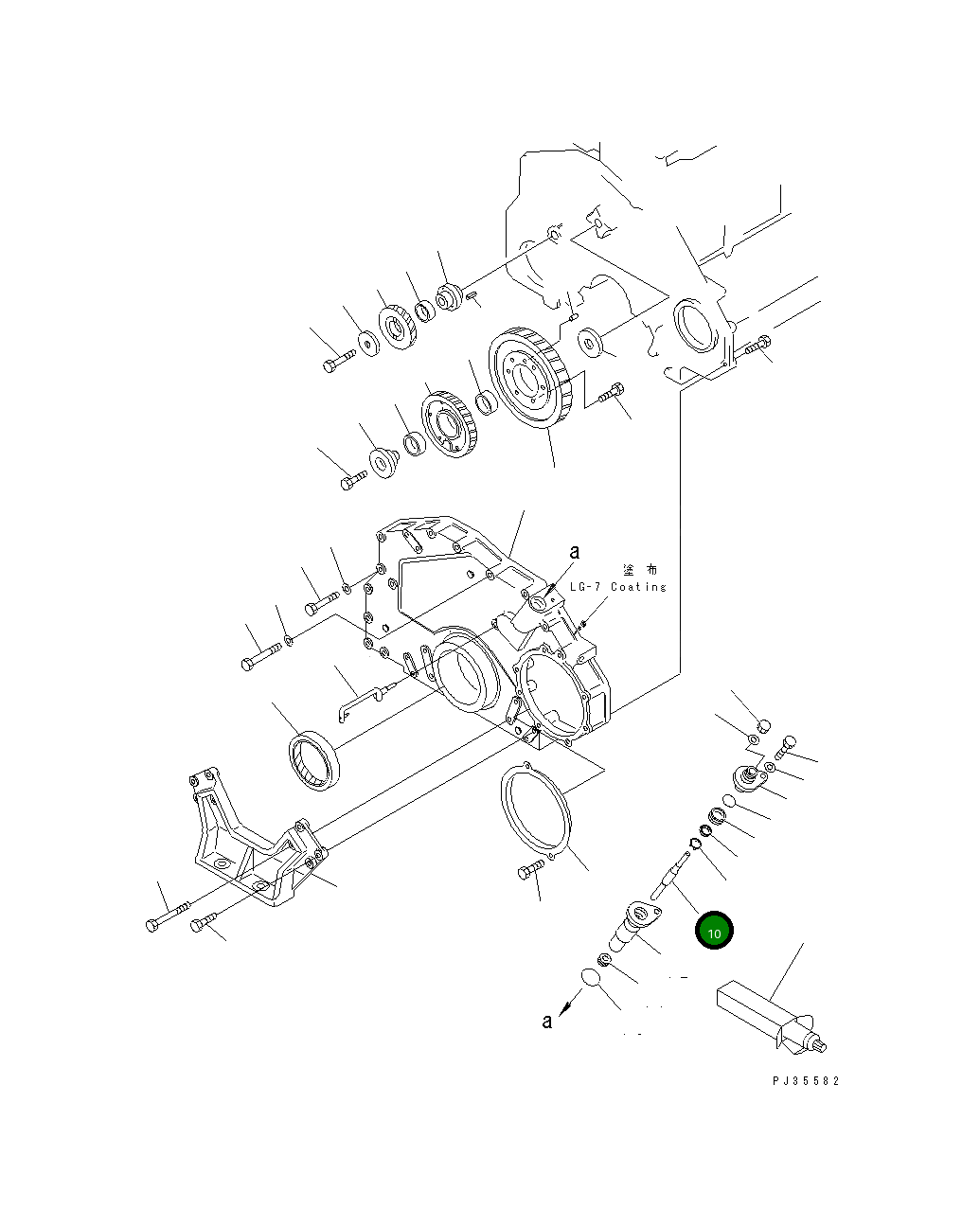 a

塗 布
LG-7 Coating

10

a

PJ35582