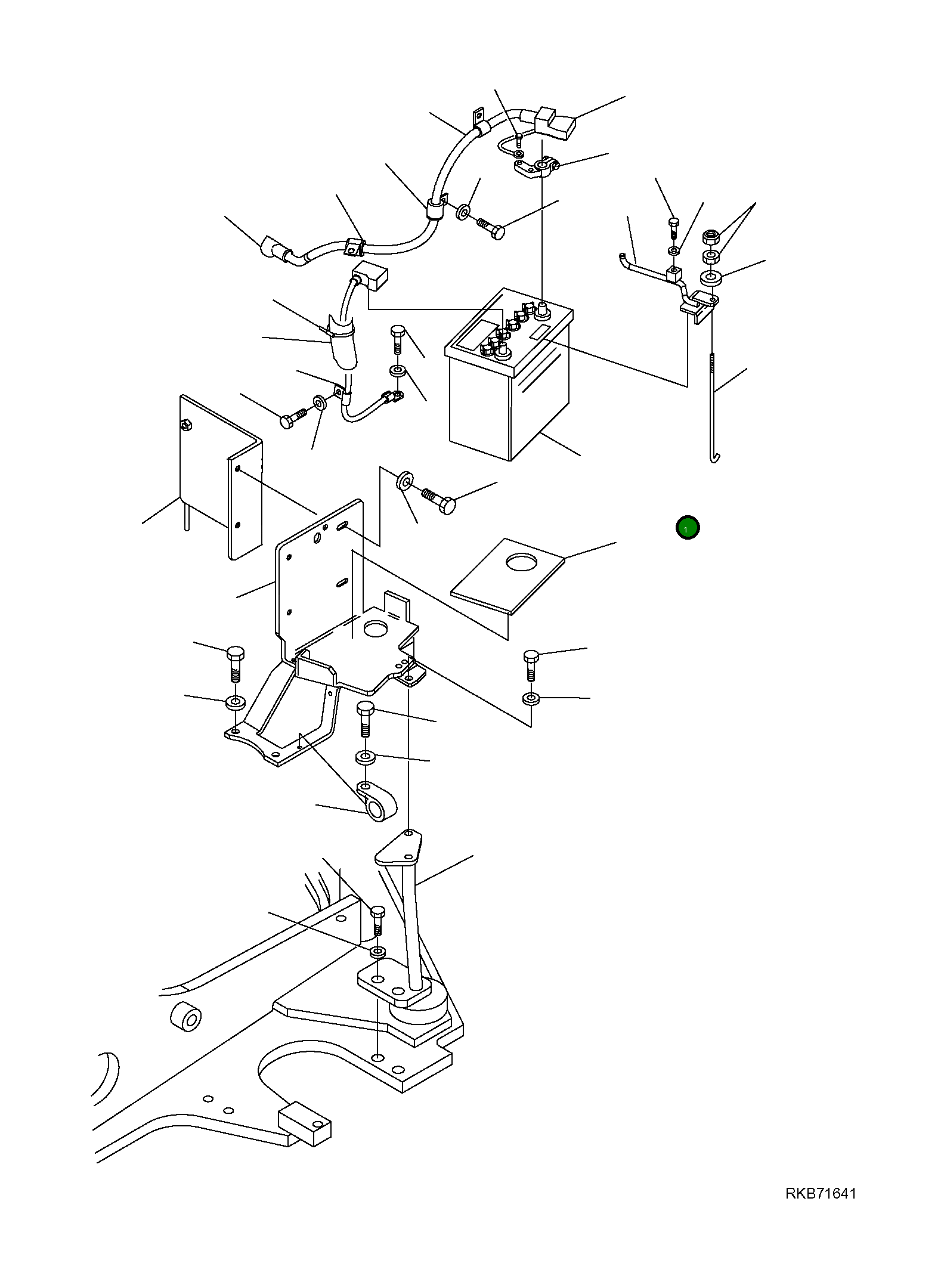 1

RKB71641