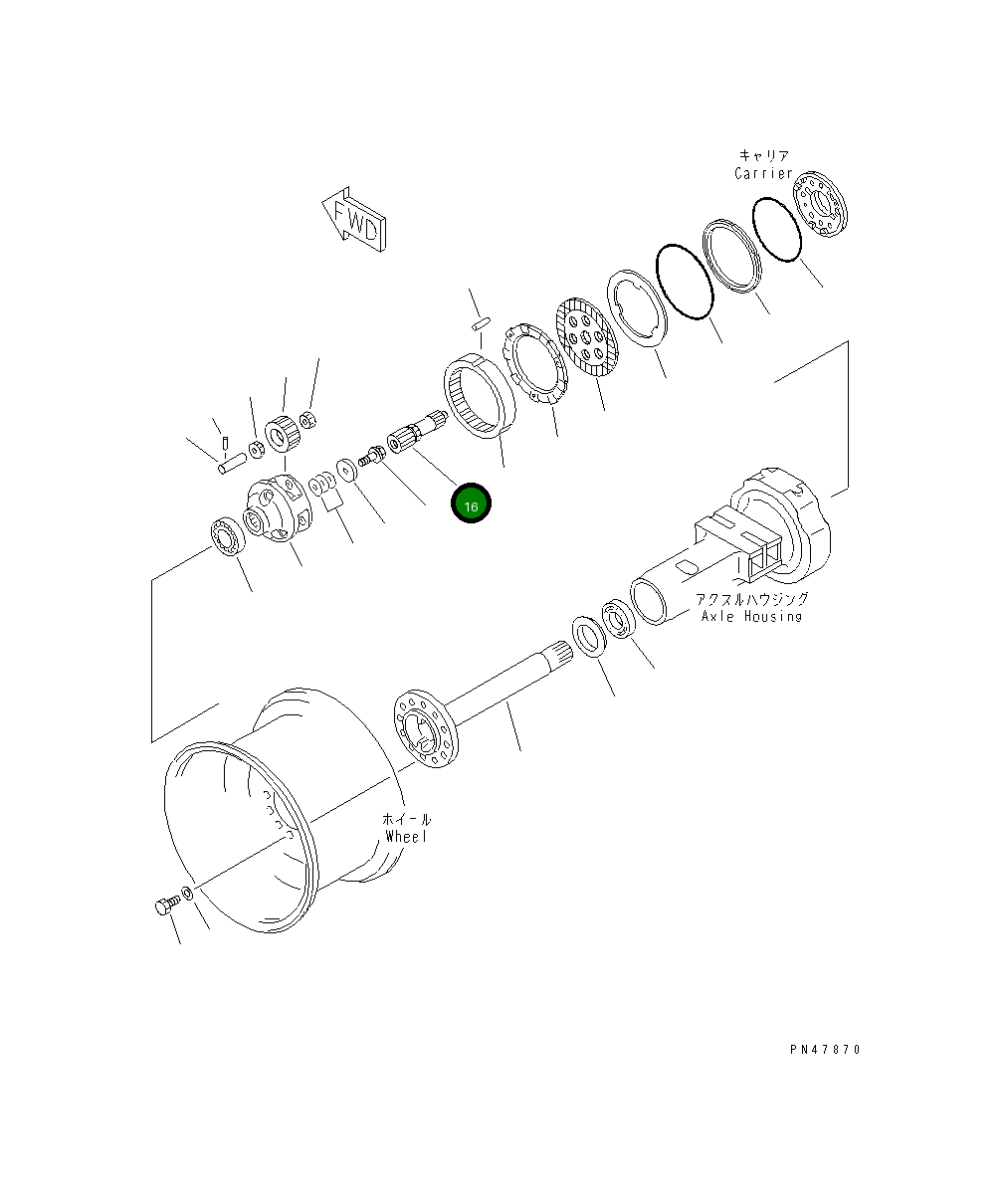 キャリア
Carrier

FWD

16

アクスルハウジング
Axle Housing

ホイール
Wheel

PN47870