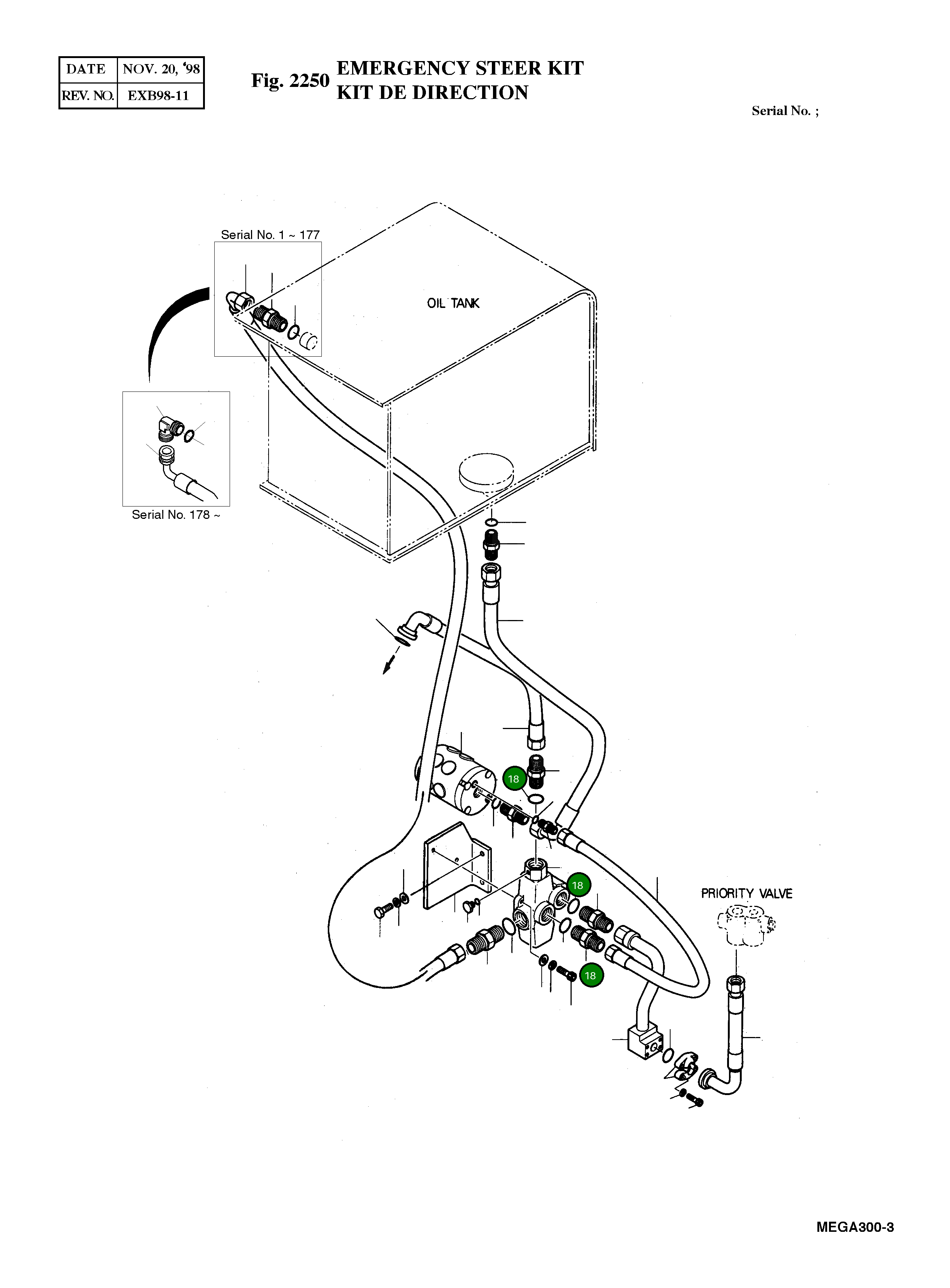 | DATE | NOV. 20, '98 |
|---|---|
| REV. NO. | EXB98-11 |

Fig. 2250 EMERGENCY STEER KIT
KIT DE DIRECTION

Serial No. ;

Serial No. 1 ~ 177

OIL TANK

Serial No. 178 ~

18

18

PRIORITY VALVE

18

MEGA300-3