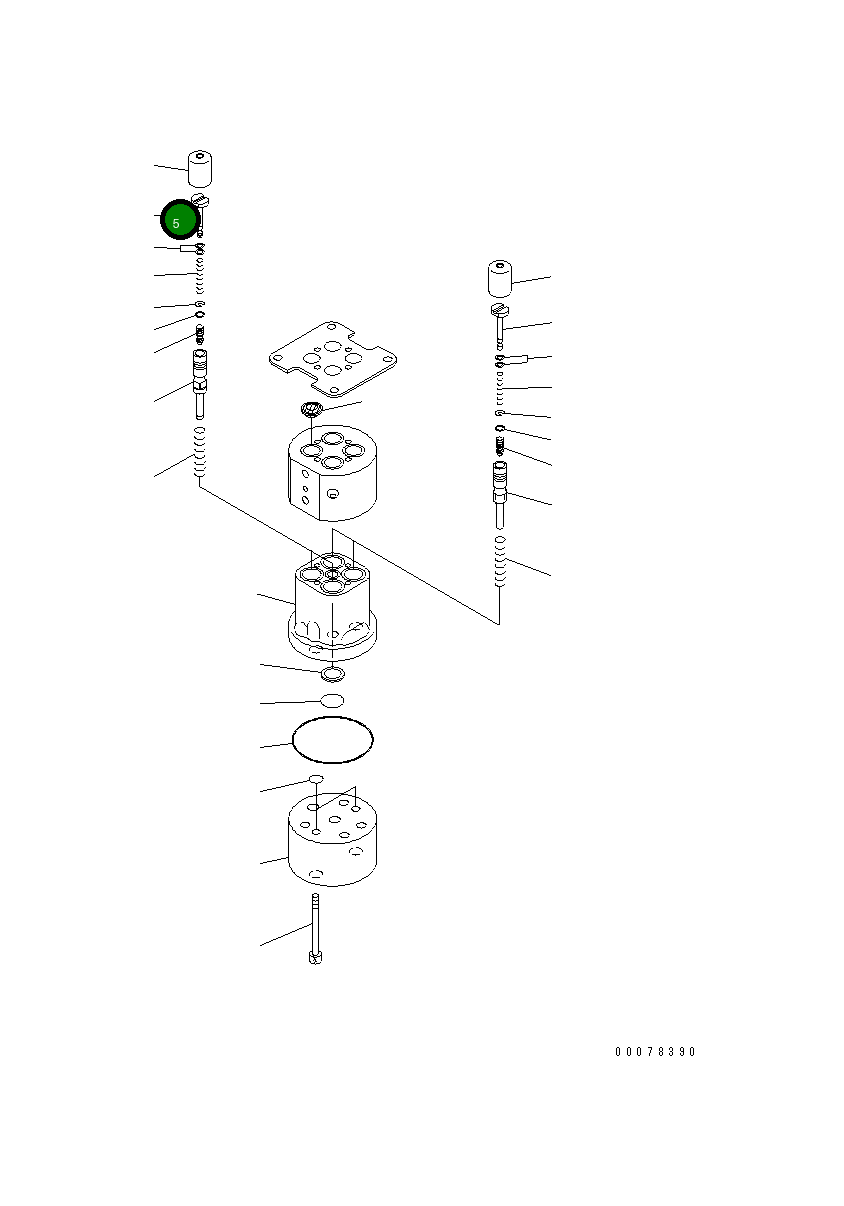 5

00078390