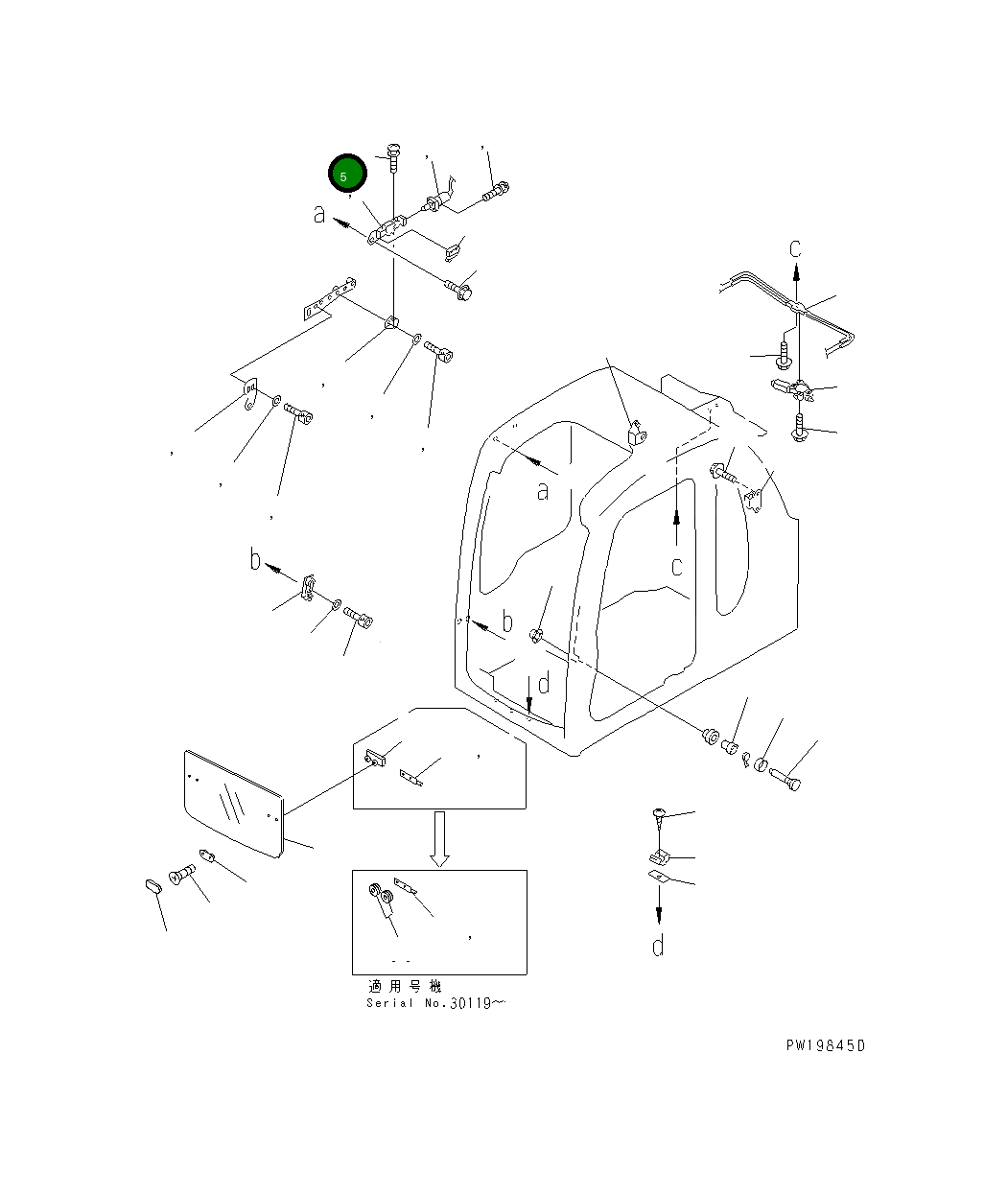 5

a

c

a

c

b

b

d

d

適用号機
Serial No.30119~

PW19845D