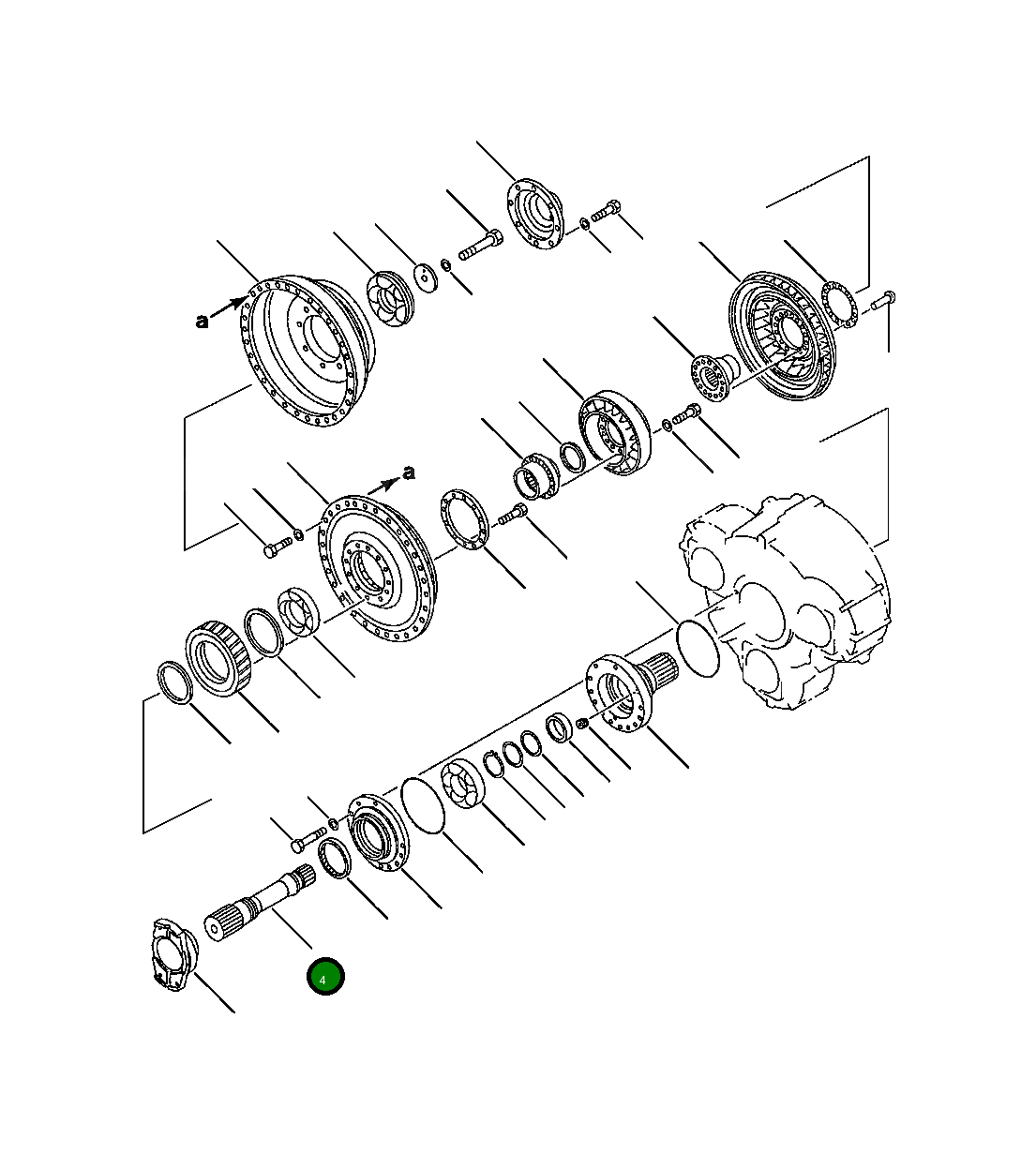 a
a
4