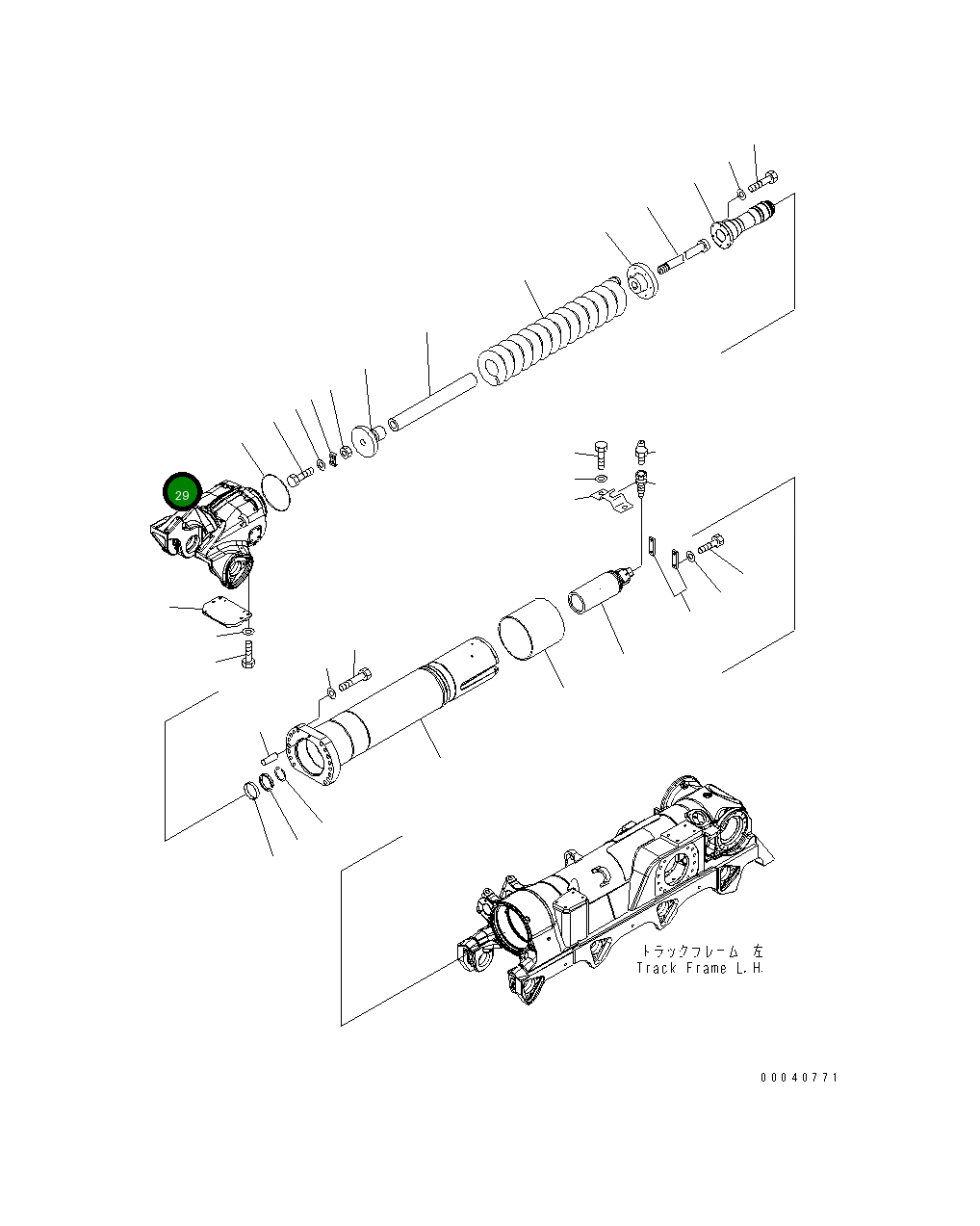 29

トラックフレーム 左
Track Frame L.H.

00040771