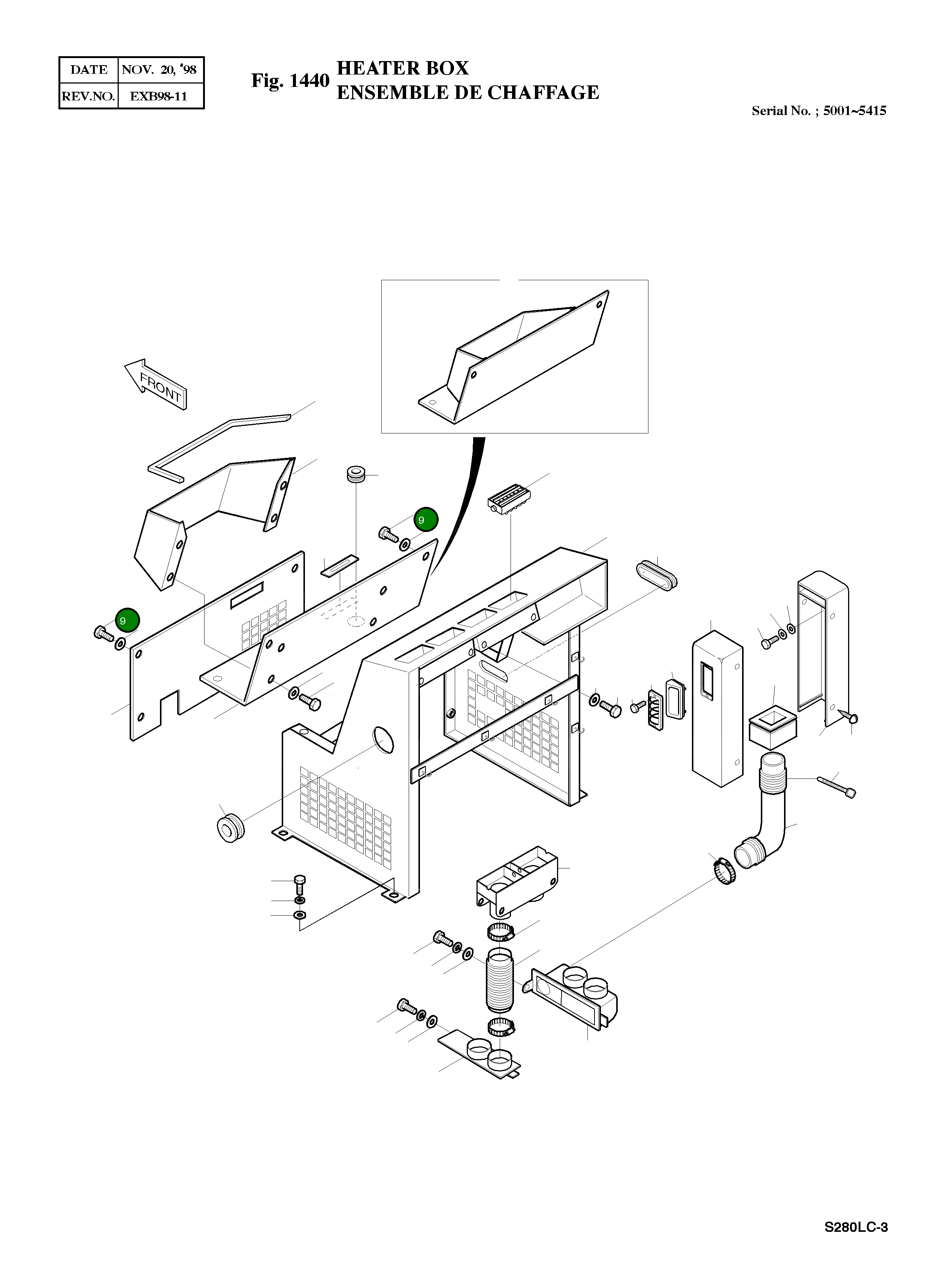 | DATE | NOV. 20, '98 |
|---|---|
| REV.NO. | EXB98-11 |

Fig. 1440 HEATER BOX
ENSEMBLE DE CHAFFAGE

Serial No. ; 5001~5415

FRONT

9

9

S280LC-3