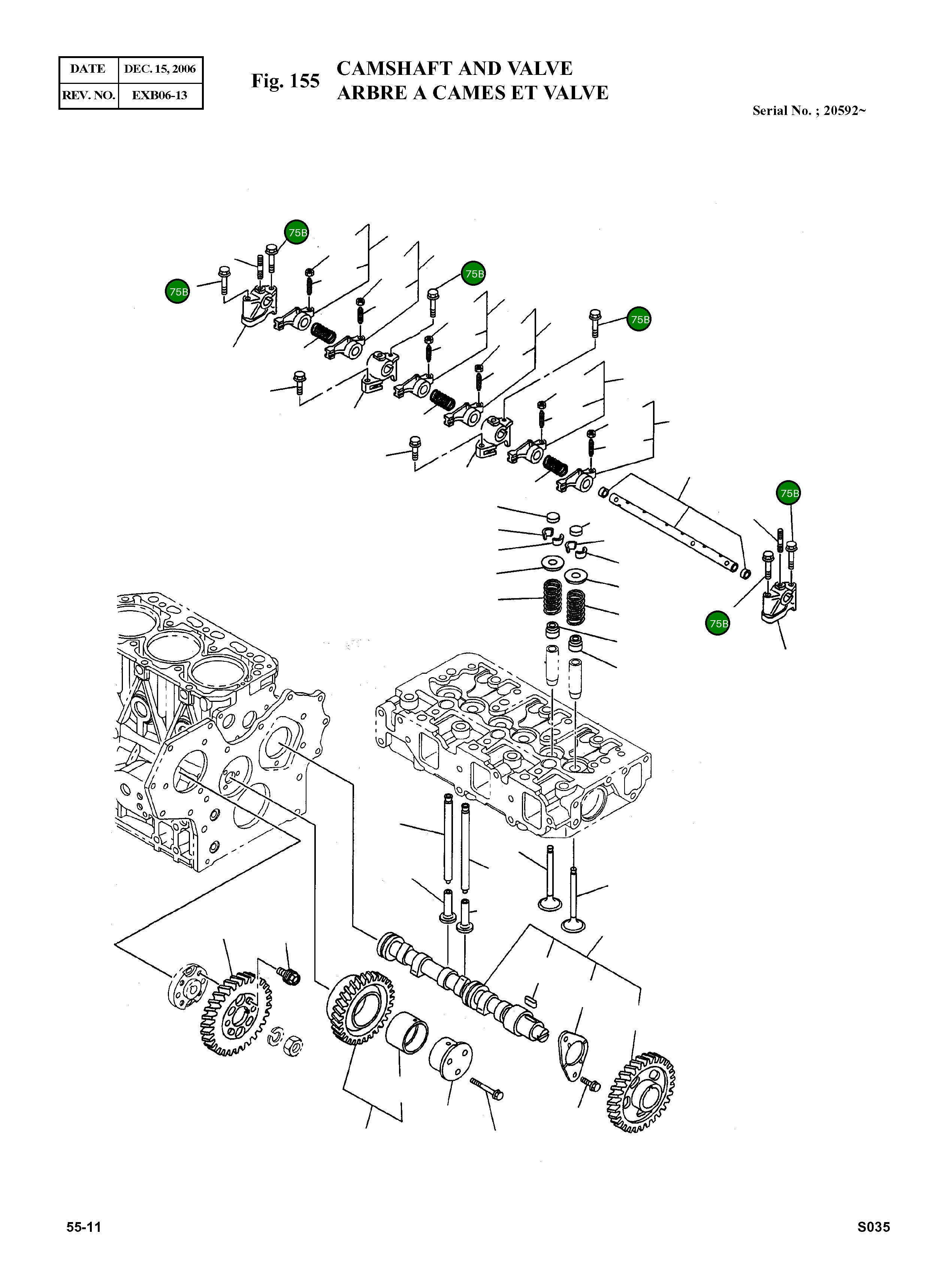 | DATE | DEC. 15, 2006 |
|---|---|
| REV. NO. | EXB06-13 |

Fig. 155 CAMSHAFT AND VALVE
ARBRE A CAMES ET VALVE

Serial No. ; 20592~

75B
75B
75B
75B
75B
75B

55-11

S035