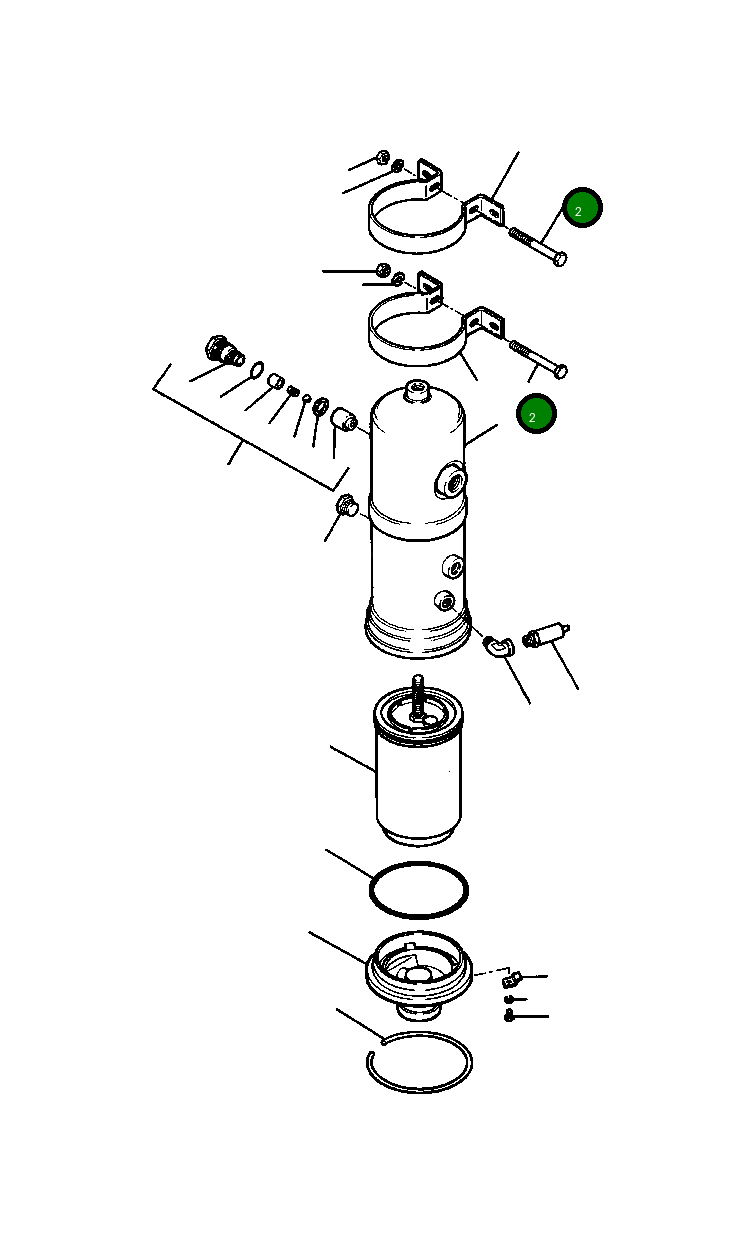 2

2