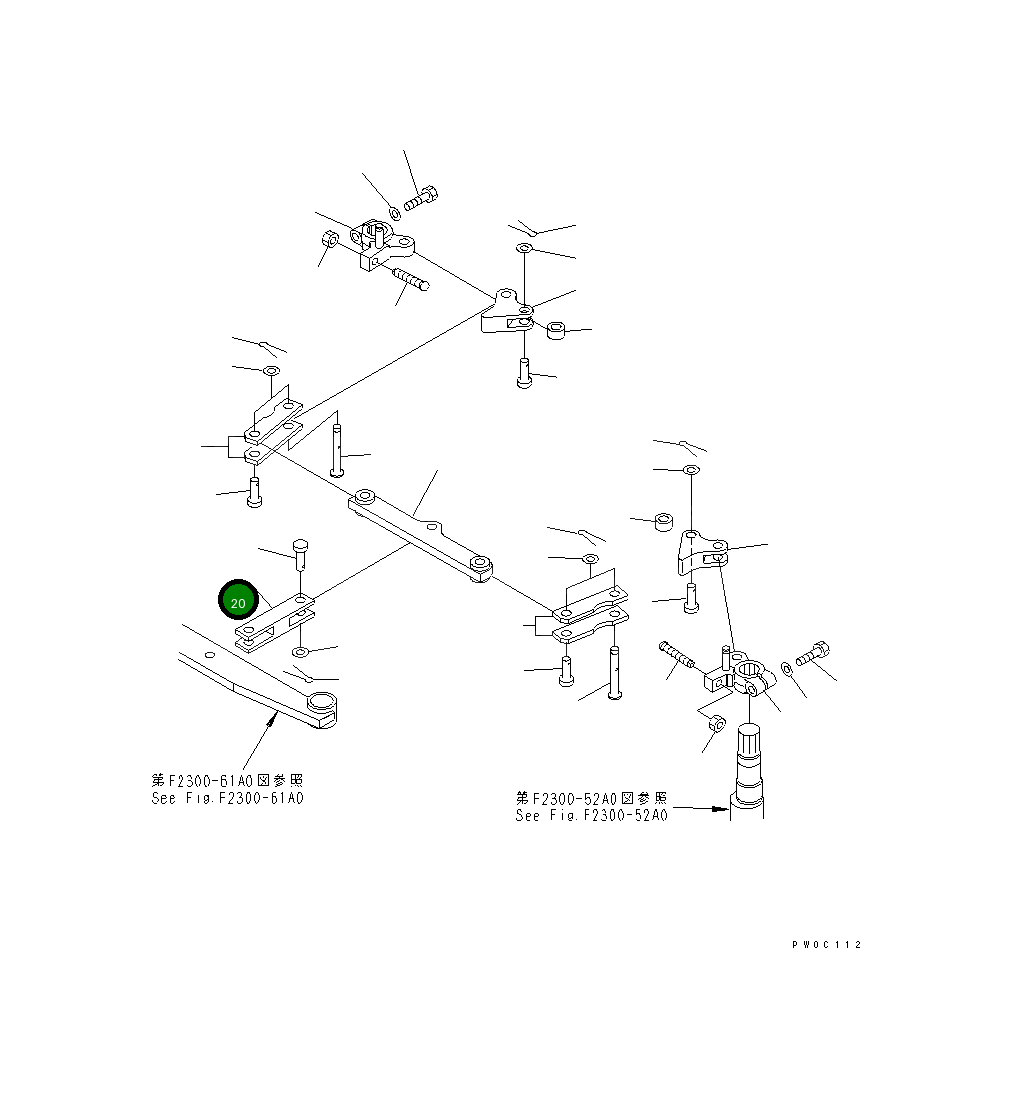 20

第F2300-61A0図参照
See Fig.F2300-61A0

第F2300-52A0図参照
See Fig.F2300-52A0

PW0C112