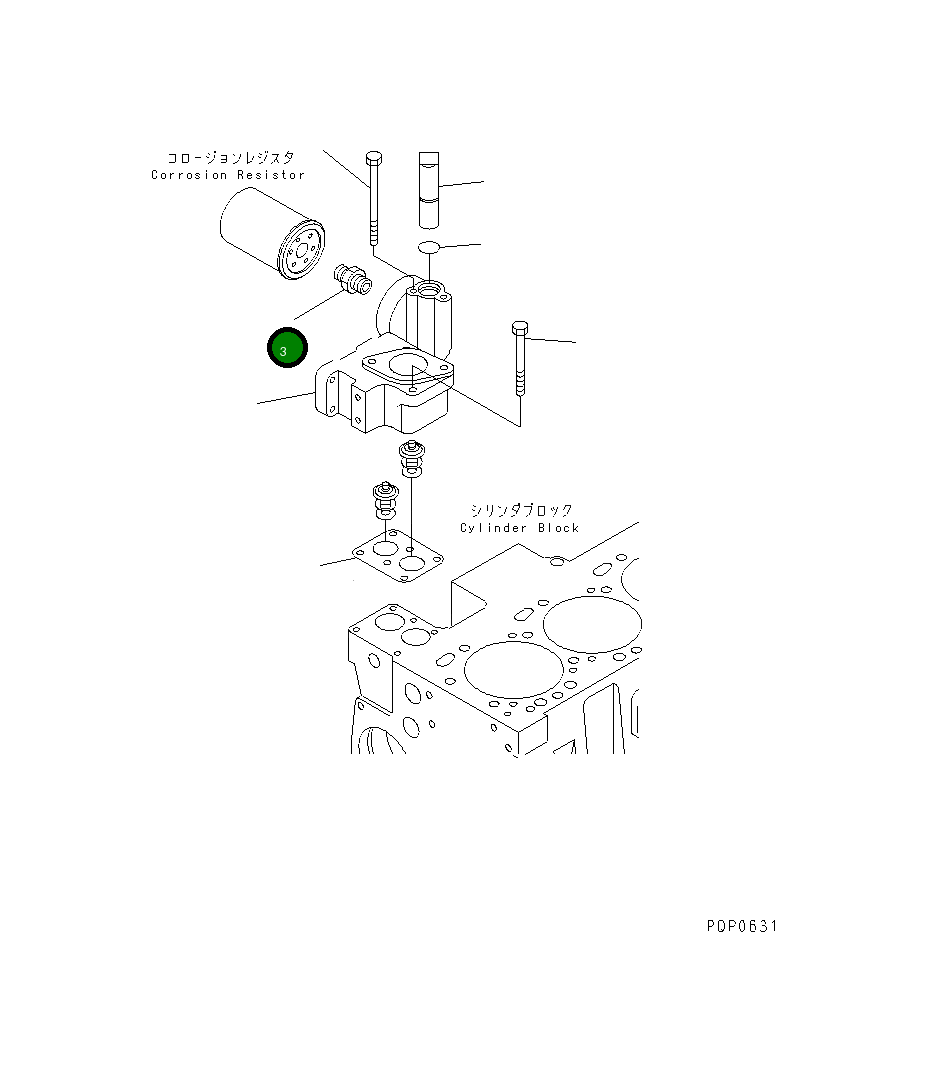 コロージョンレジスタ
Corrosion Resistor

3

シリンダブロック
Cylinder Block

PDP0631