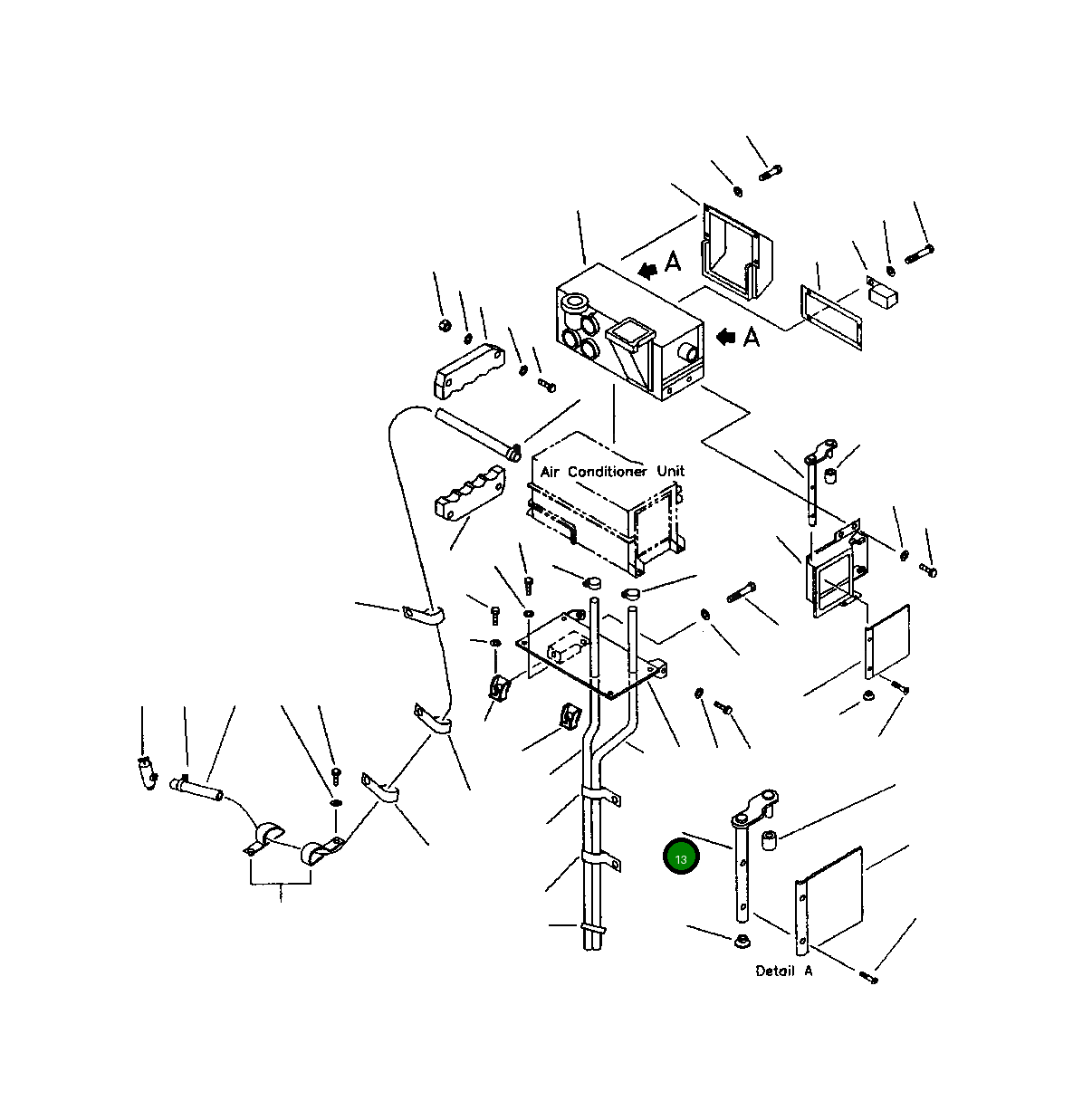 A
A
Air Conditioner Unit
13
Detail A