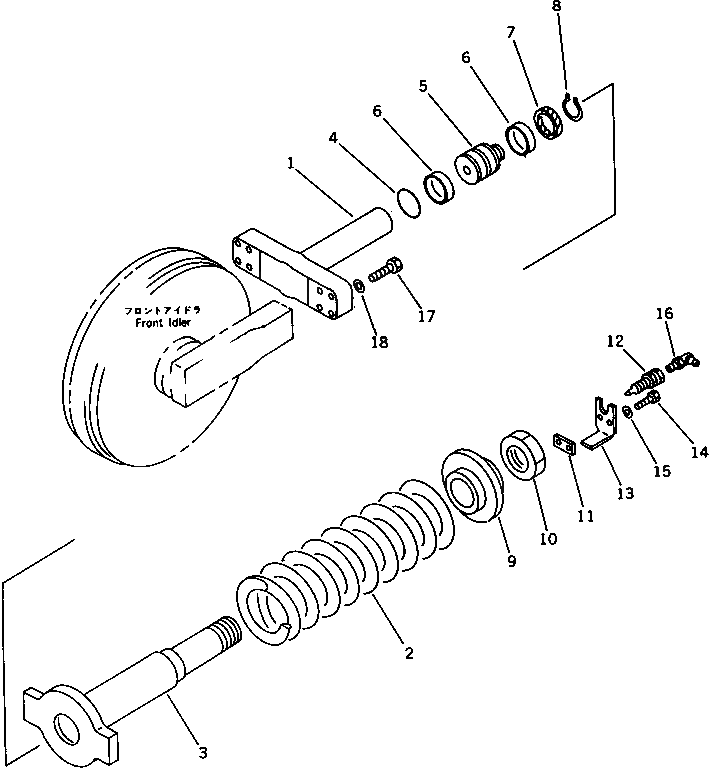 8
7
6
5
6
4
1
17
18
フロントアイドラ
Front Idler
16
12
14
15
13
11
10
9
2
3