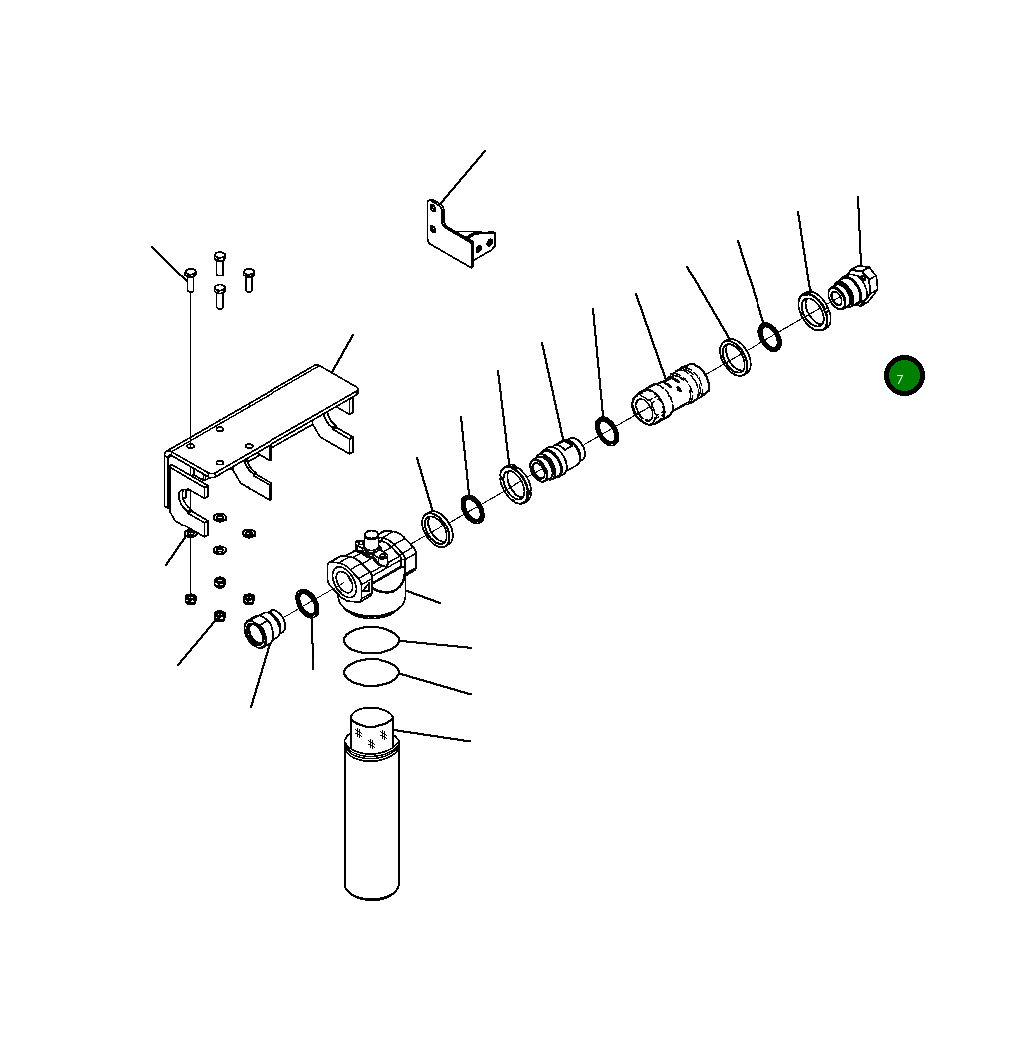 7