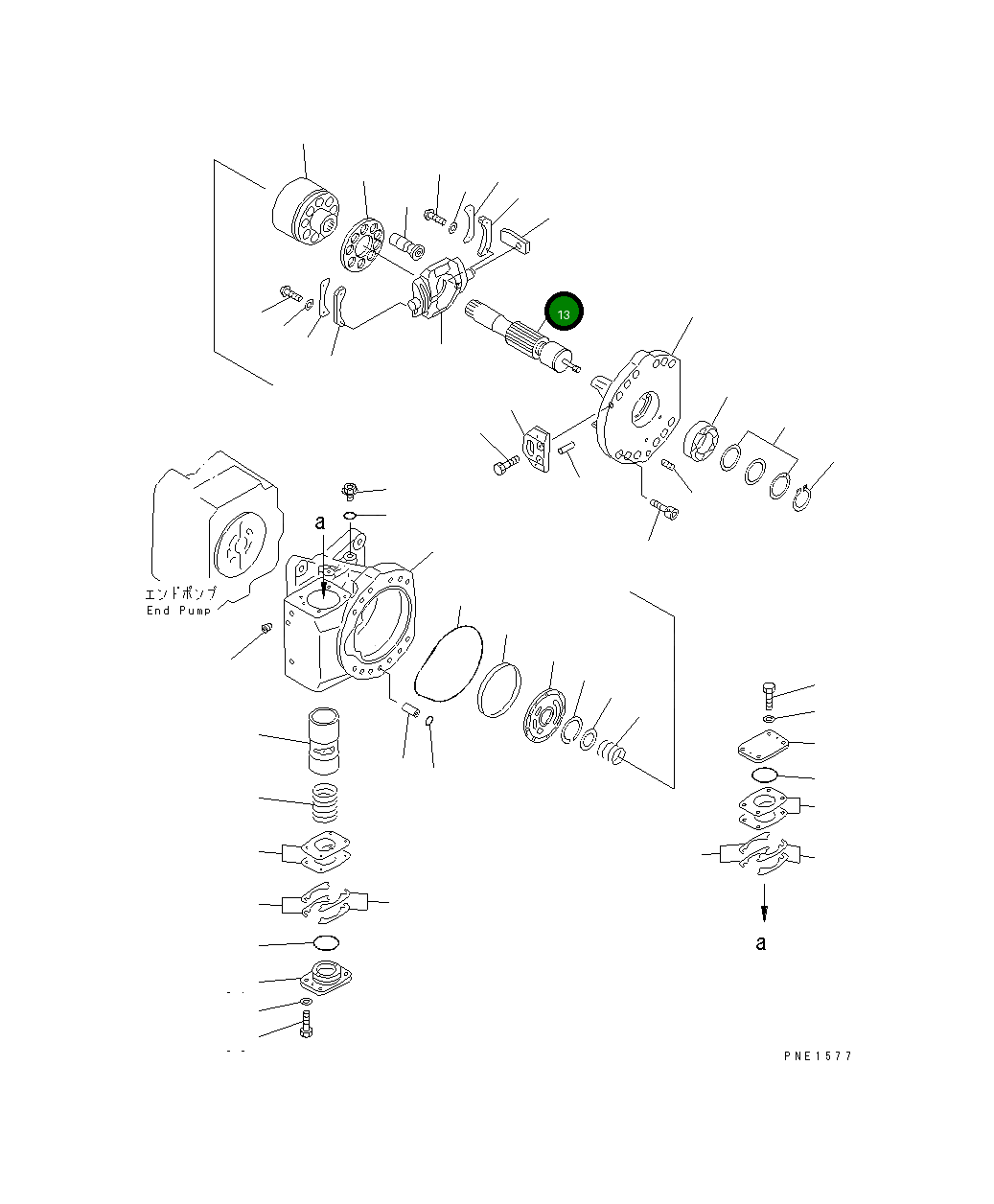 13

a

エンドポンプ
End Pump

a

PNE1577