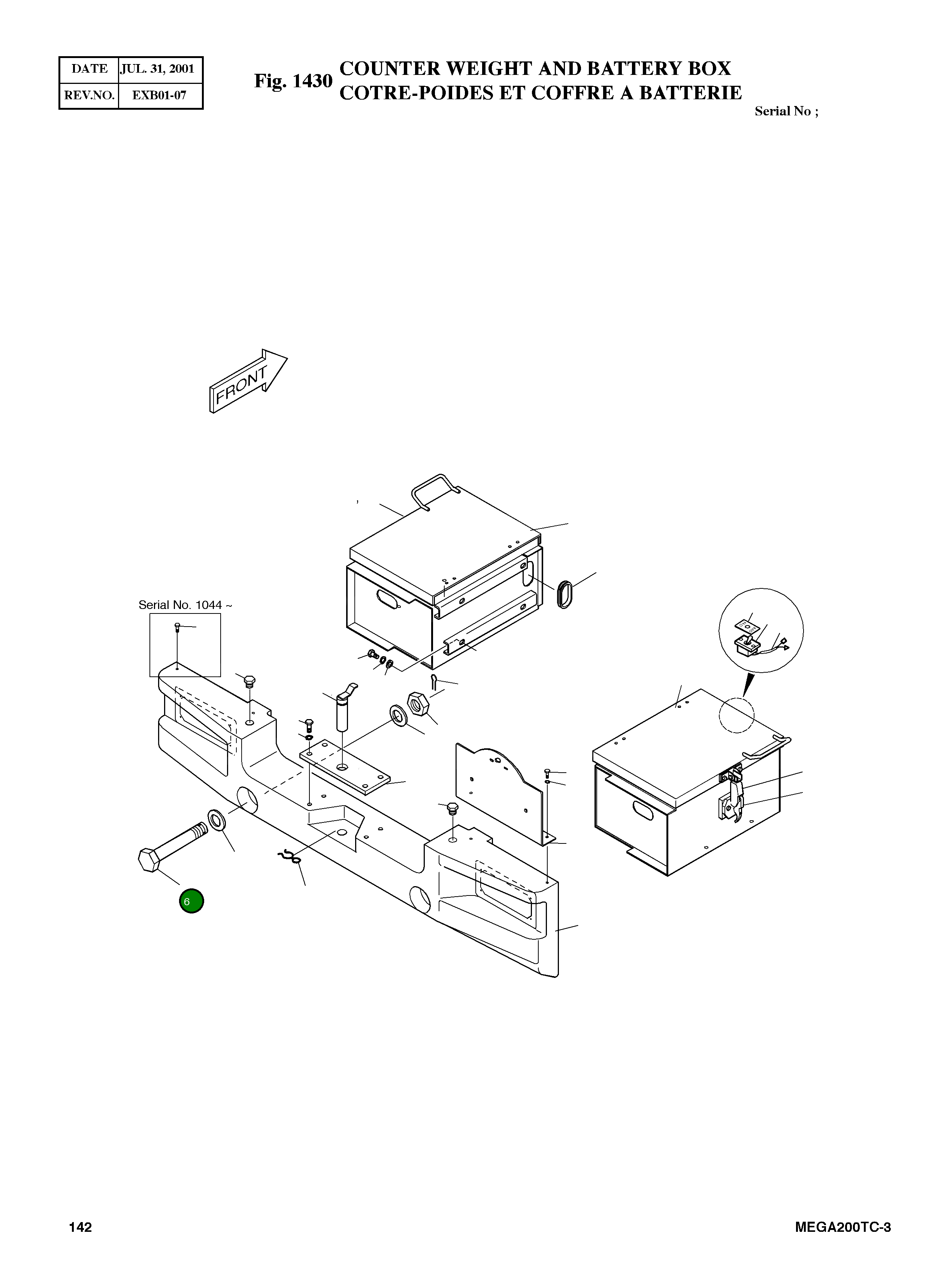 | DATE | JUL. 31, 2001 |
|---|---|
| REV.NO. | EXB01-07 |

Fig. 1430 COUNTER WEIGHT AND BATTERY BOX
COTRE-POIDES ET COFFRE A BATTERIE

Serial No ;

FRONT

Serial No. 1044 ~

6

142

MEGA200TC-3