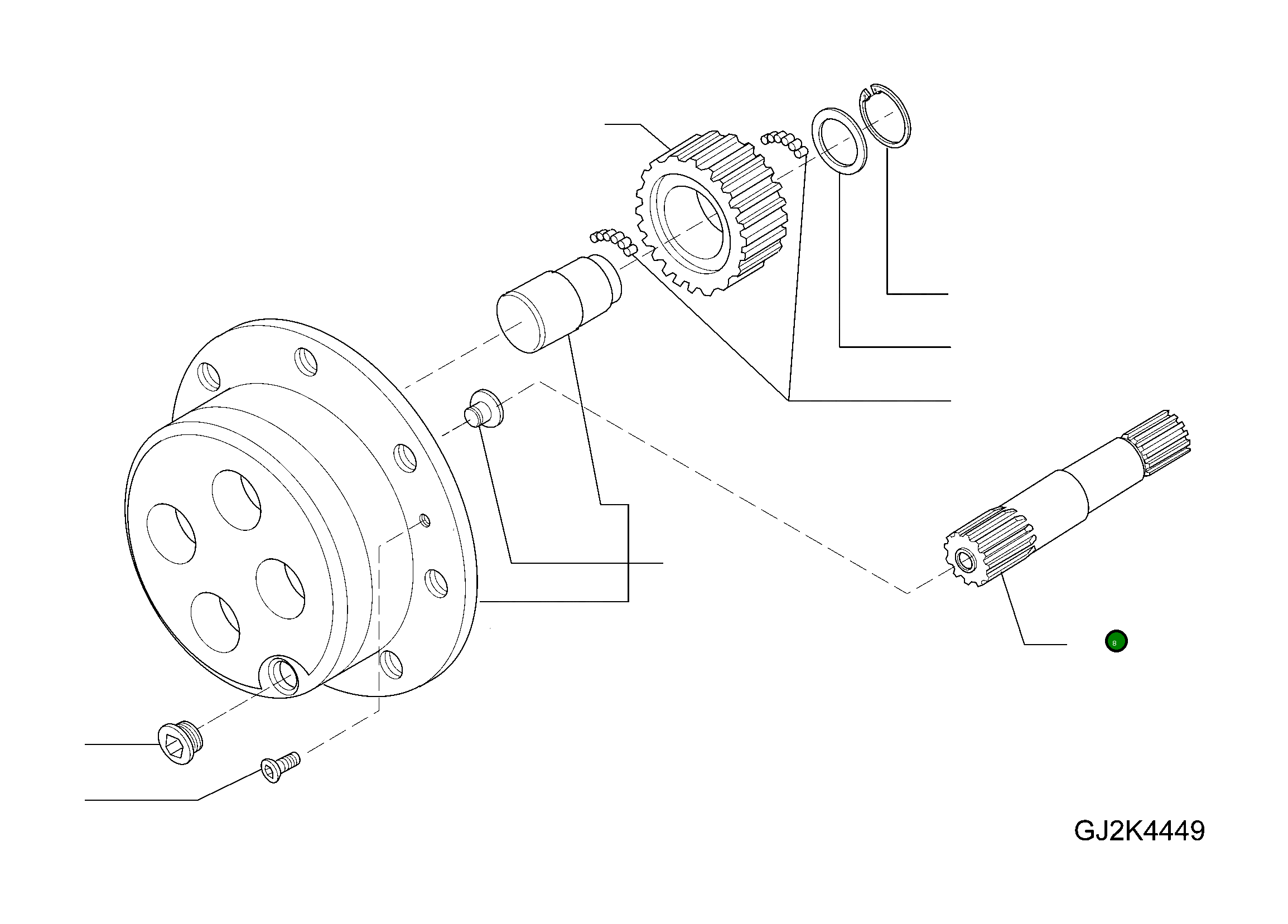 8

GJ2K4449