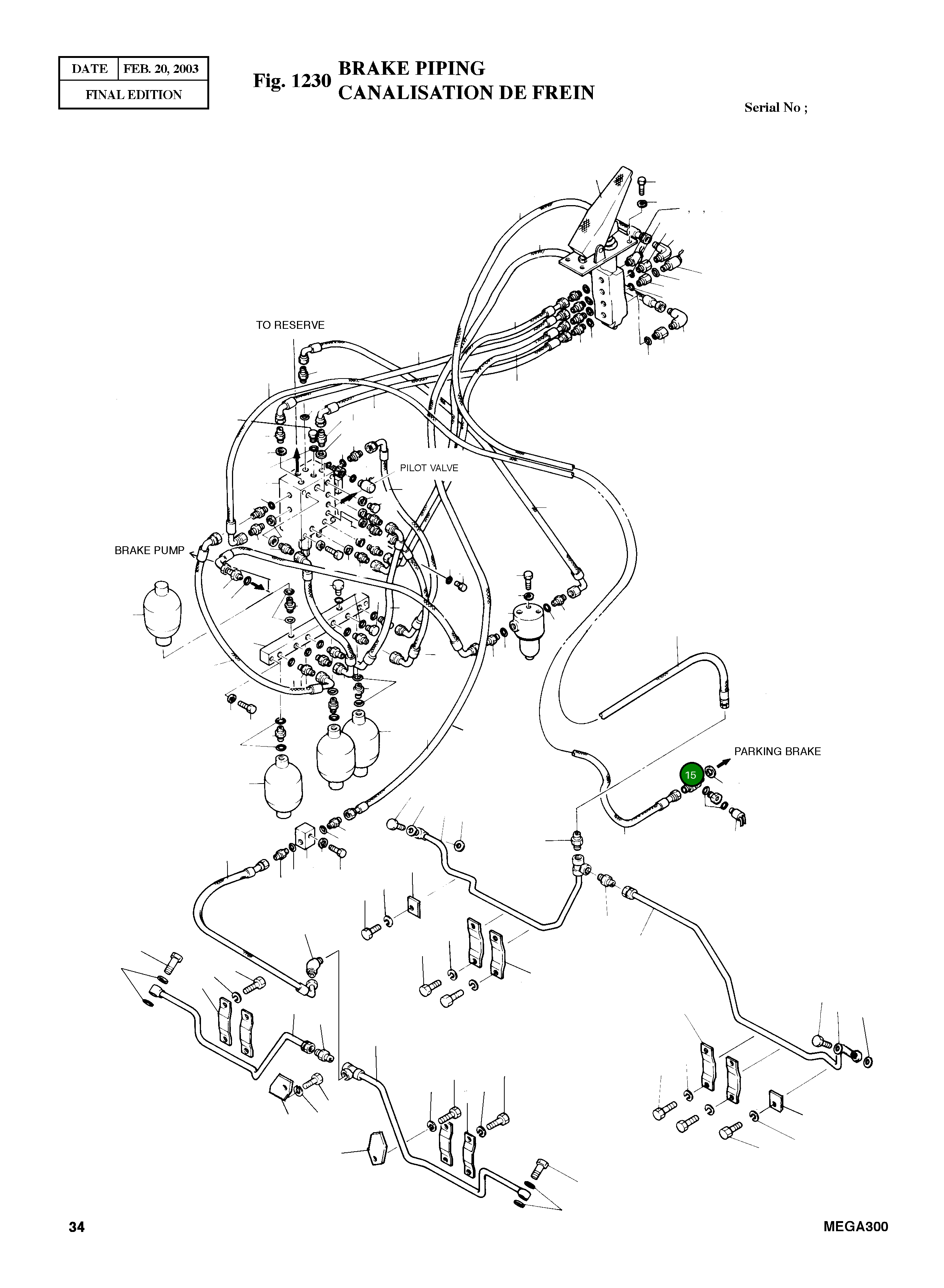 | DATE | FEB. 20, 2003 |
|---|---|
| FINAL EDITION | |

Fig. 1230 BRAKE PIPING
CANALISATION DE FREIN

Serial No ;

TO RESERVE

PILOT VALVE

BRAKE PUMP

PARKING BRAKE

15

34

MEGA300