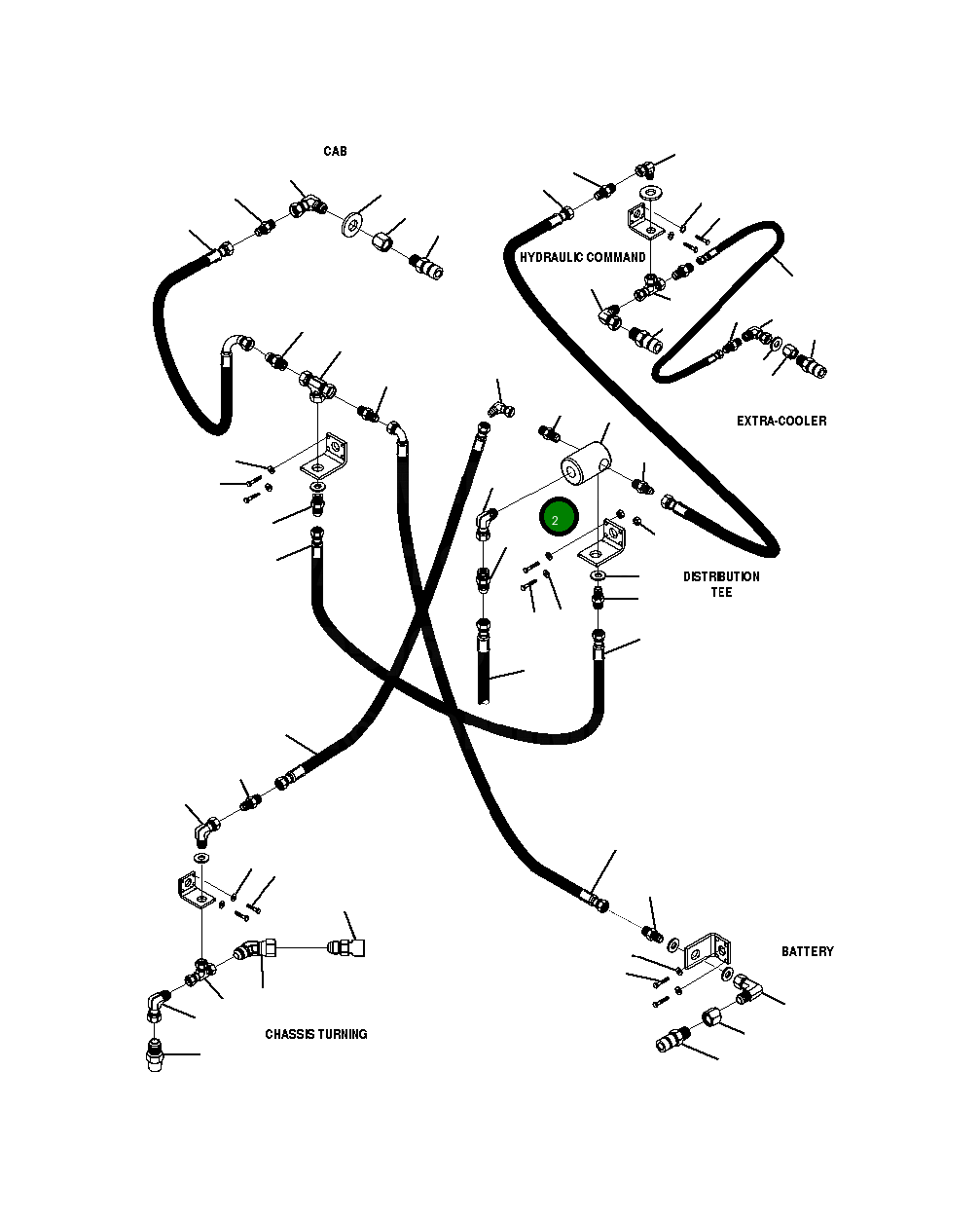 CAB

HYDRAULIC COMMAND

EXTRA-COOLER

2

DISTRIBUTION TEE

BATTERY

CHASSIS TURNING