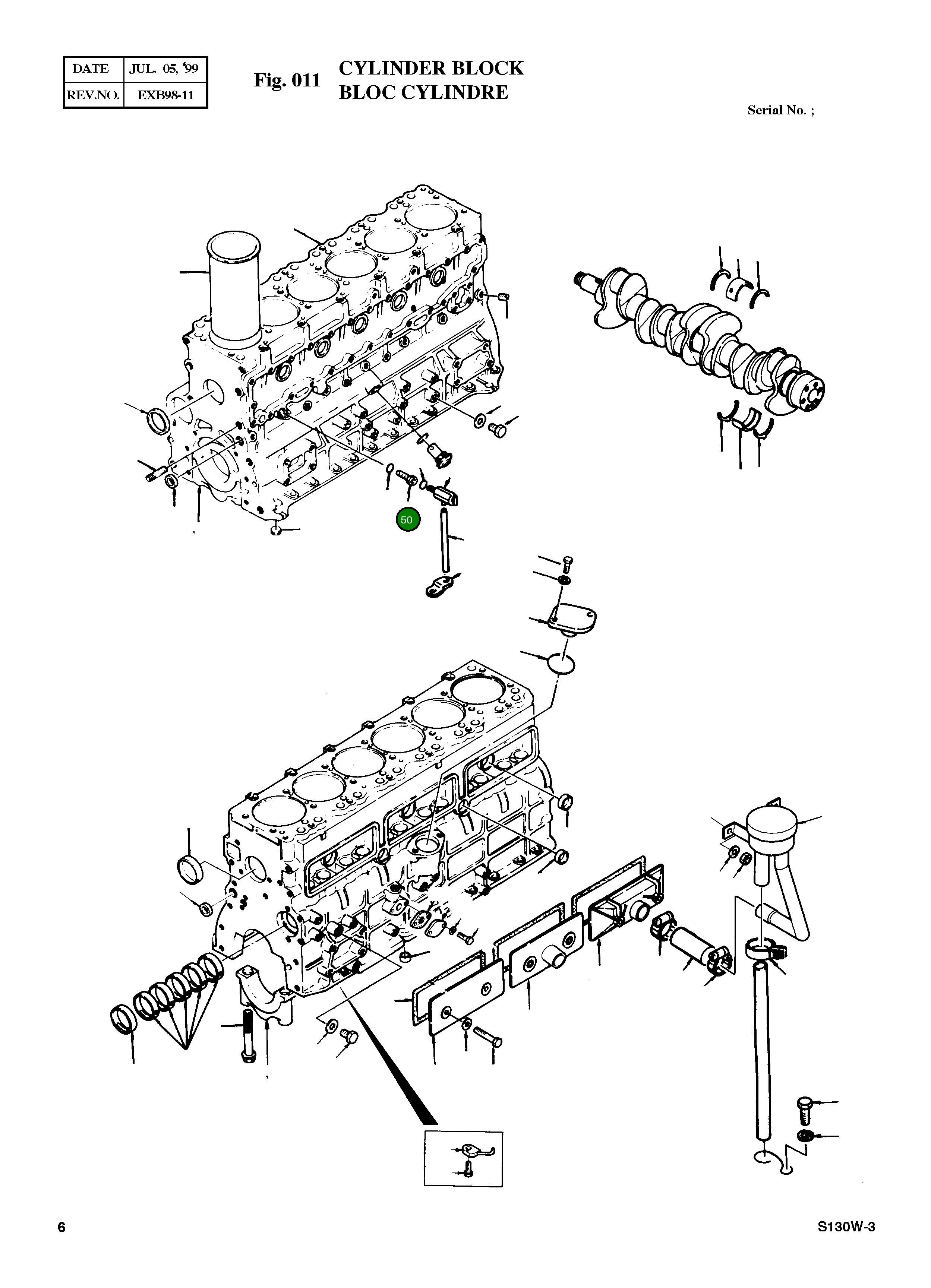 | DATE | JUL. 05, '99 |
|---|---|
| REV.NO. | EXB98-11 |

Fig. 011 CYLINDER BLOCK
BLOC CYLINDRE

Serial No. ;

50

6

S130W-3