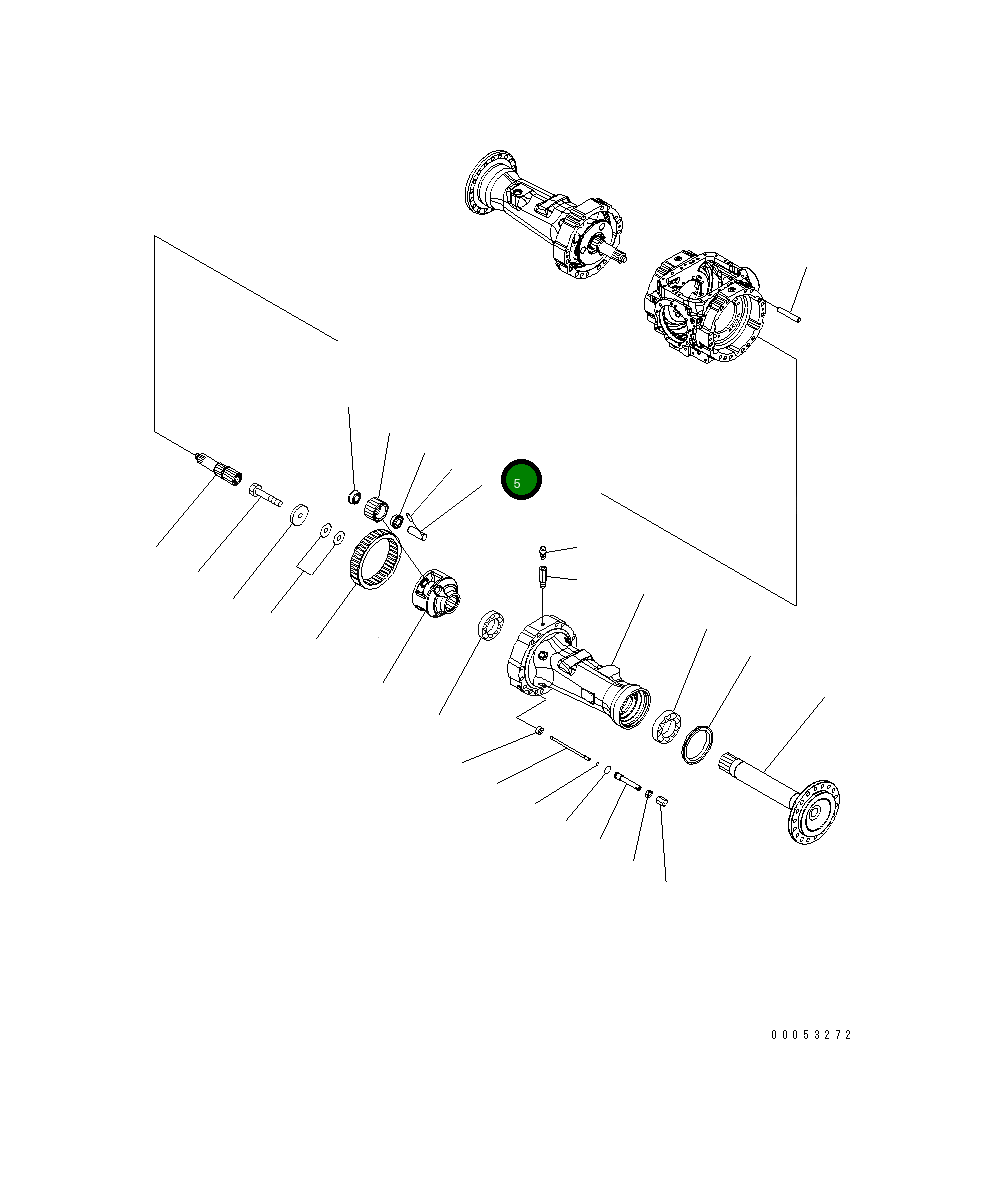 5

00053272