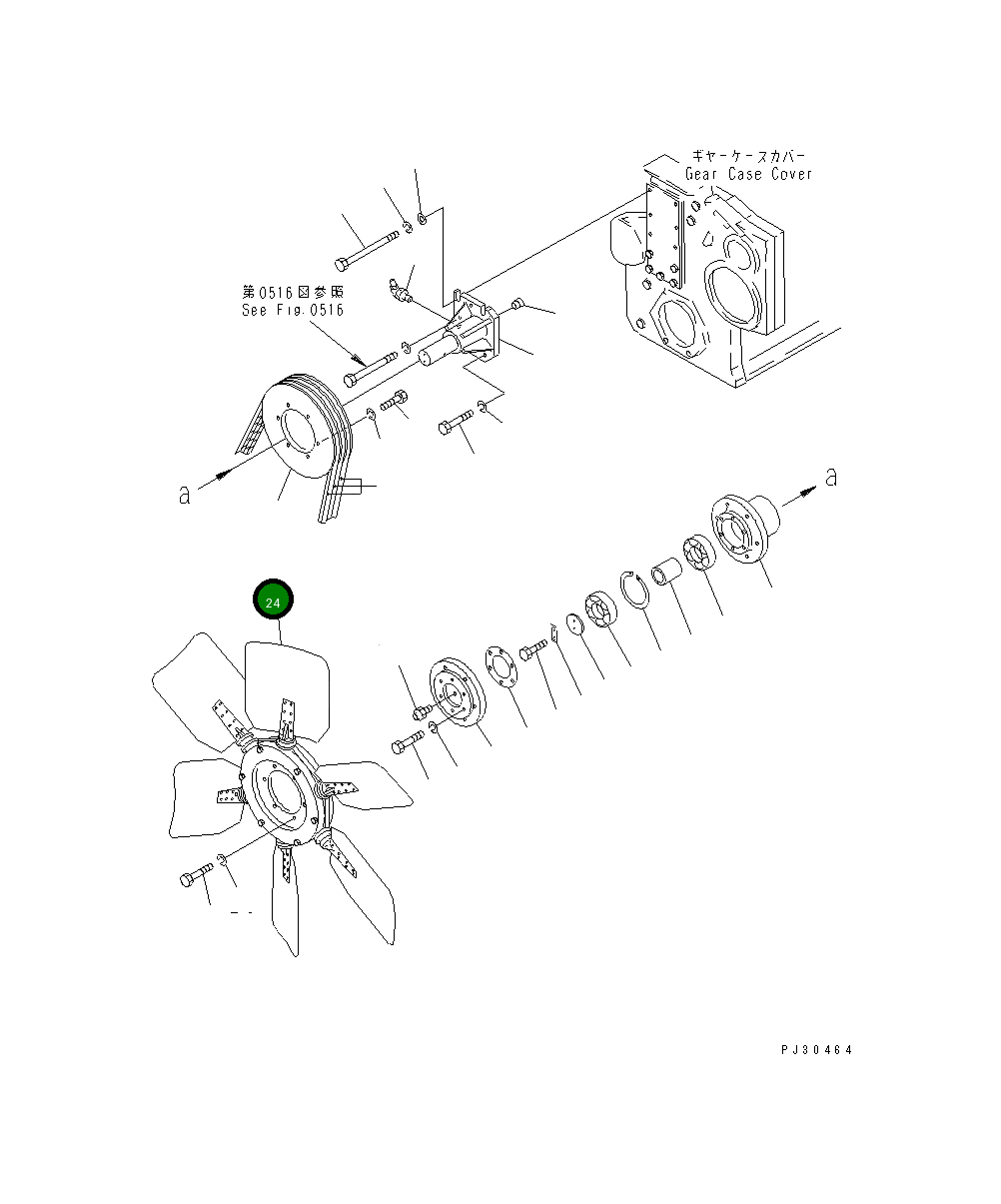 ギヤーケースカバー
Gear Case Cover

第0516図参照
See Fig.0516

a

a

24

PJ30464